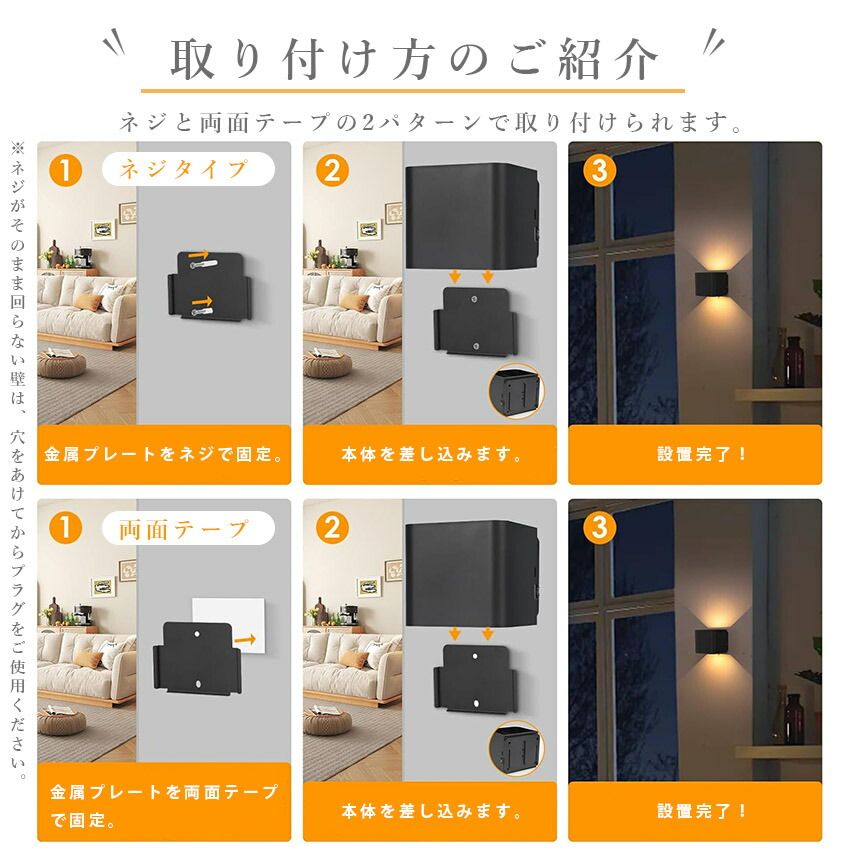 取り付け方のご紹介

ネジと両面テープの2パターンで取り付けられます。

※ネジがそのまま回らない壁は、穴をあけてからプラグをご使用ください。

1 ネジタイプ

金属プレートをネジで固定。

2

本体を差し込みます。

3

設置完了！

1 両面テープ

金属プレートを両面テープで固定。

2

本体を差し込みます。

3

設置完了！