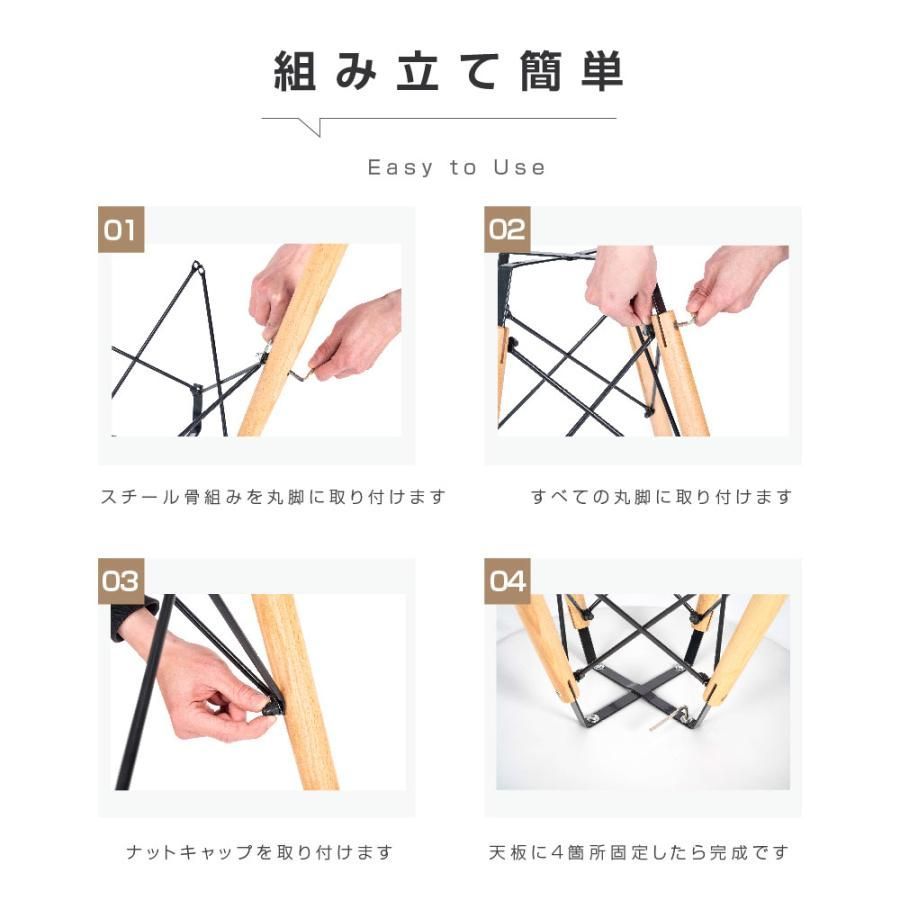 組み立て簡単

Easy to Use

01

スチール骨組みを丸脚に取り付けます

02

すべての丸脚に取り付けます

03

ナットキャップを取り付けます

04

天板に４箇所固定したら完成です