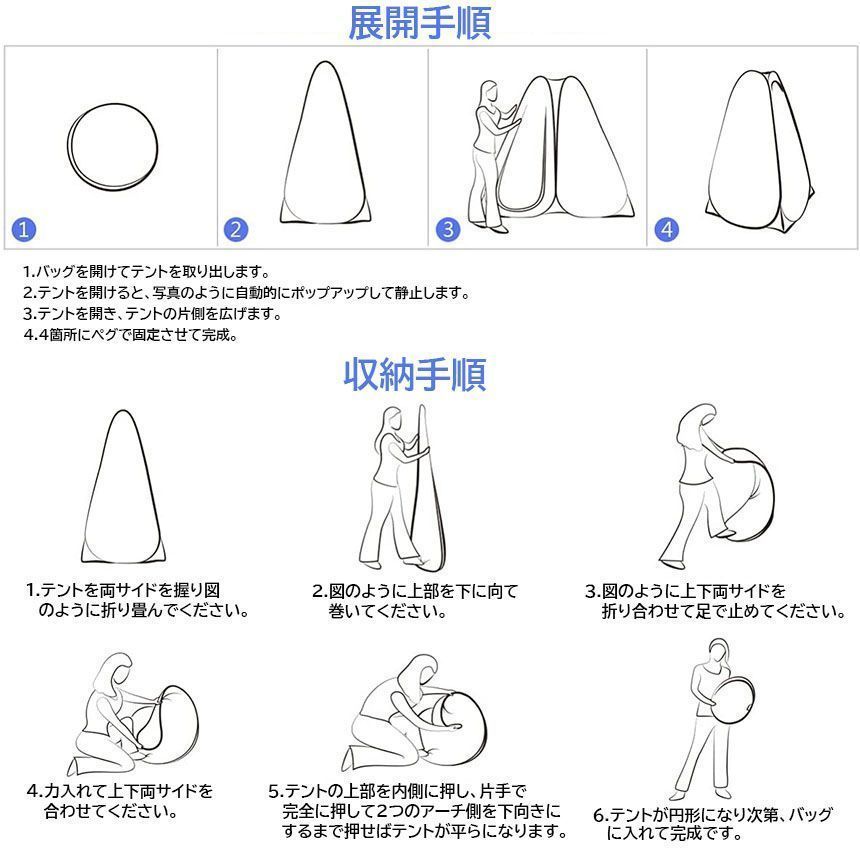 展開手順

1

2

3

4

1.バッグを開けてテントを取り出します。
2.テントを開けると、写真のように自動的にポップアップして静止します。
3.テントを開き、テントの片側を広げます。
4.4箇所にペグで固定させて完成。

収納手順

1.テントを両サイドを握り図のように折り畳んでください。

2.図のように上部を下に向て巻いてください。

3.図のように上下両サイドを折り合わせて足で止めてください。

4.力入れて上下両サイドを合わせてください。

5.テントの上部を内側に押し、片手で完全に押して2つのアーチ側を下向きにするまで押せばテントが平らになります。

6.テントが円形になり次第、バッグに入れて完成です。