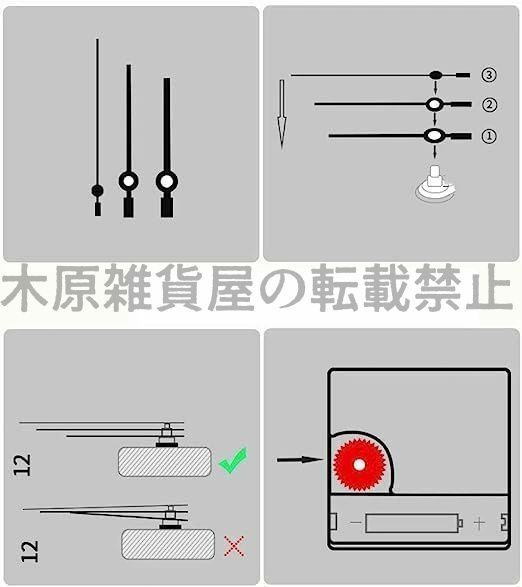 ③
②
①

木原雑貨屋の転載禁止

12

12

−
+