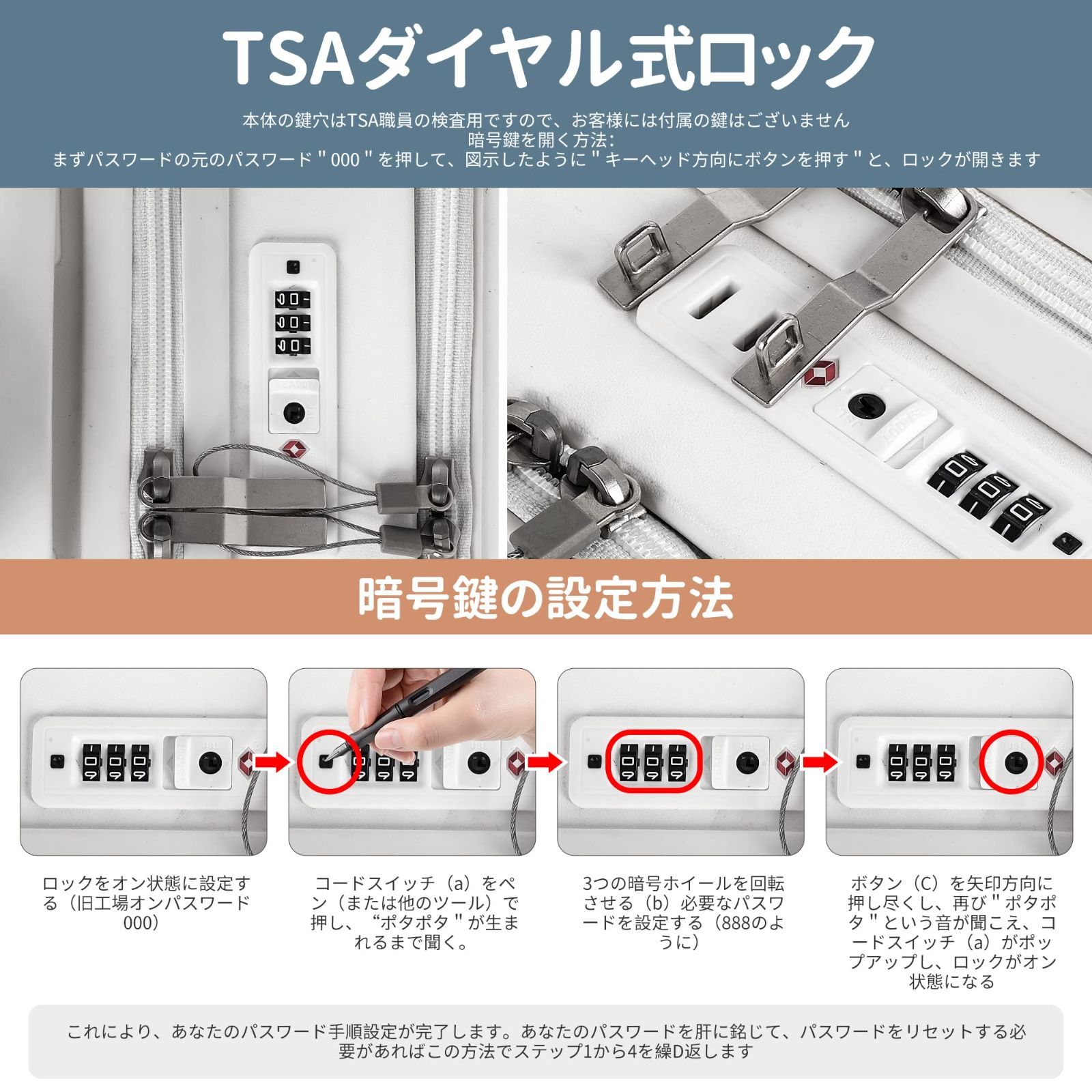 TSAダイヤル式ロック

本体の鍵穴はTSA職員の検査用ですので、お客様には付属の鍵はございません
暗号鍵を開く方法:
まずパスワードの元のパスワード " 000 " を押して、図示したように " キーヘッド方向にボタンを押す " と、ロックが開きます

TSA007

TSA007

暗号鍵の設定方法

ロックをオン状態に設定する（旧工場オンパスワード000）

コードスイッチ（a）をペン（または他のツール）で押し、“ポタポタ " が生まれるまで聞く。

3つの暗号ホイールを回転させる（b）必要なパスワードを設定する（888のように）

ボタン（C）を矢印方向に押し尽くし、再び " ポタポタ " という音が聞こえ、コードスイッチ（a）がポップアップし、ロックがオン状態になる

これにより、あなたのパスワード手順設定が完了します。あなたのパスワードを肝に銘じて、パスワードをリセットする必要があればこの方法でステップ1から4を繰D返します