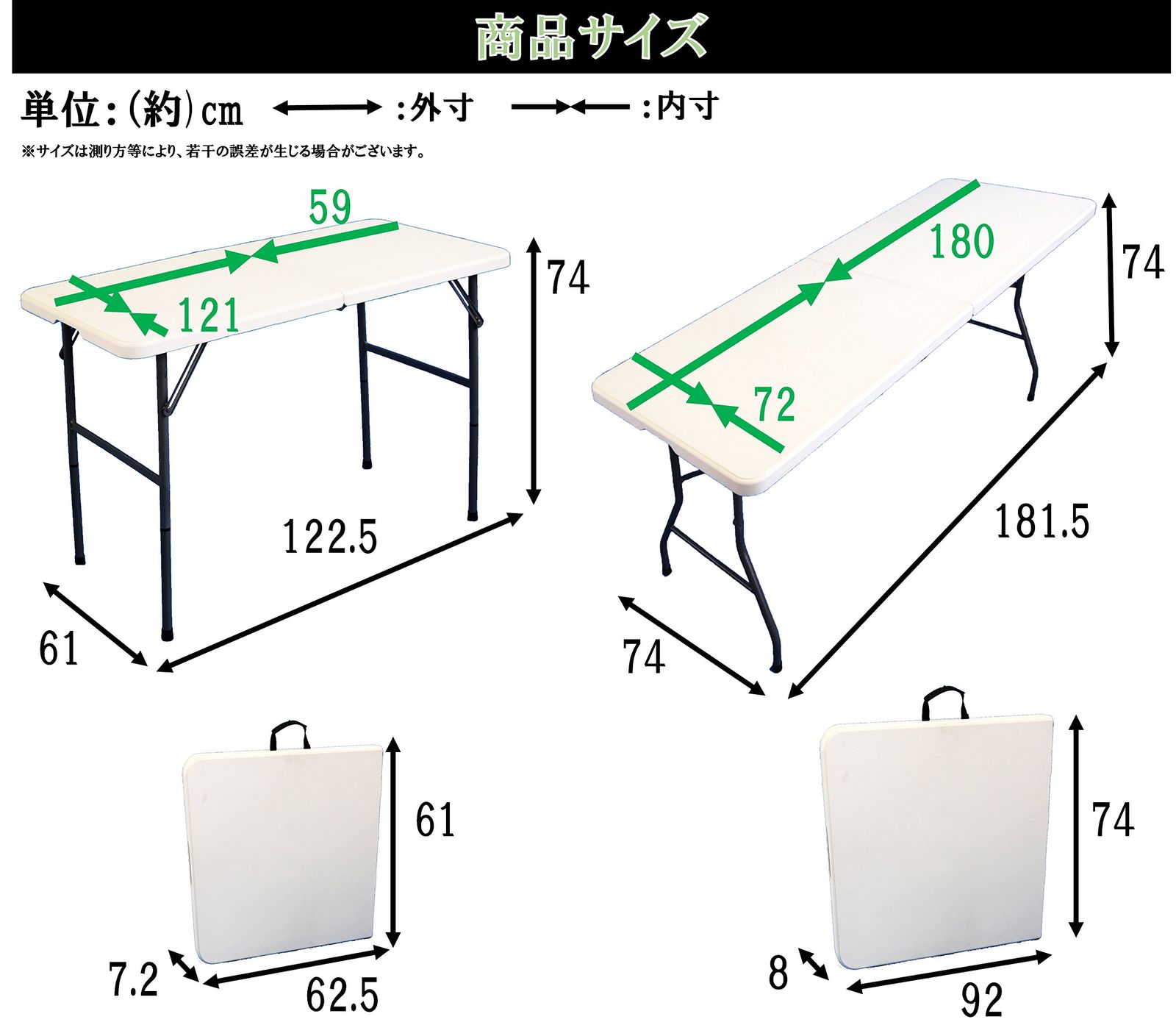 商品サイズ

単位:(約)cm :外寸 :内寸

※サイズは測り方等により、若干の誤差が生じる場合がございます。

59
121
74
122.5
61

180
72
74
181.5
74

61
7.2
62.5

74
8
92