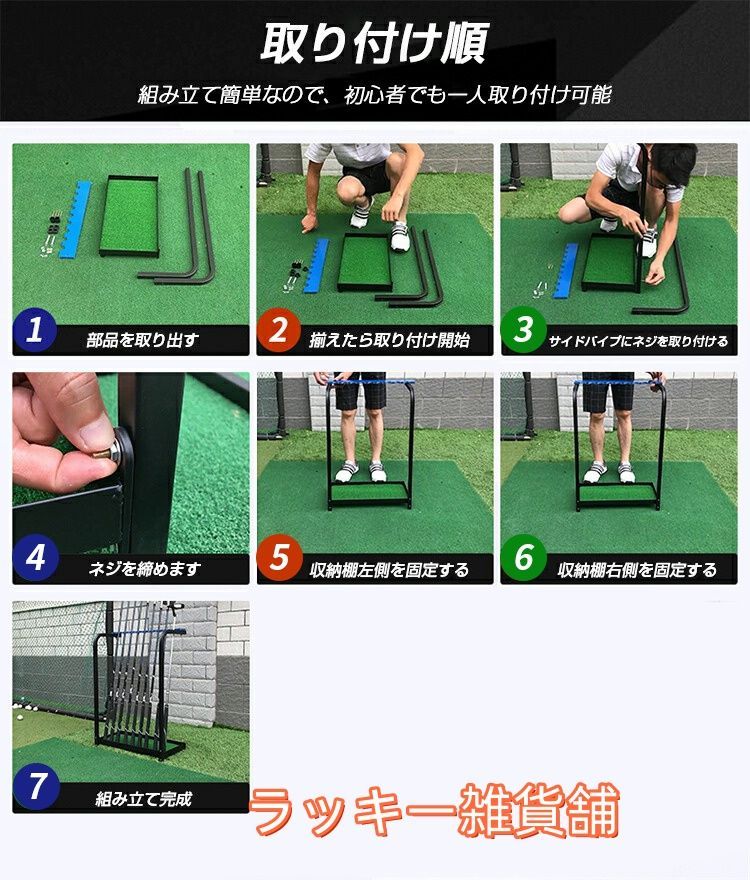 取り付け順

組み立て簡単なので、初心者でも一人取り付け可能

1 部品を取り出す

2 揃えたら取り付け開始

3 サイドパイプにネジを取り付ける

4 ネジを締めます

5 収納棚左側を固定する

6 収納棚右側を固定する

7 組み立て完成

ラッキー雑貨舗