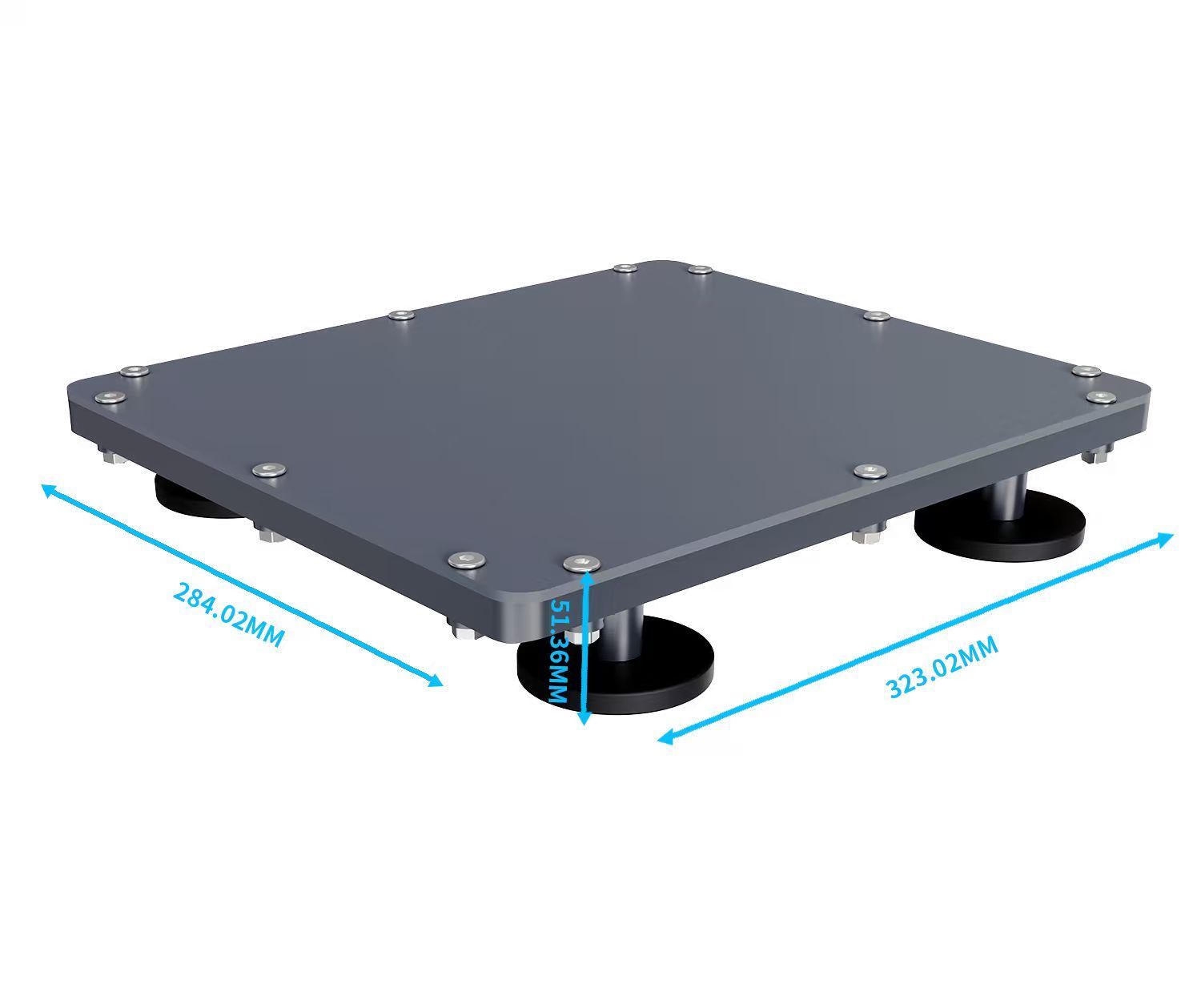 284.02MM

51.36MM

323.02MM