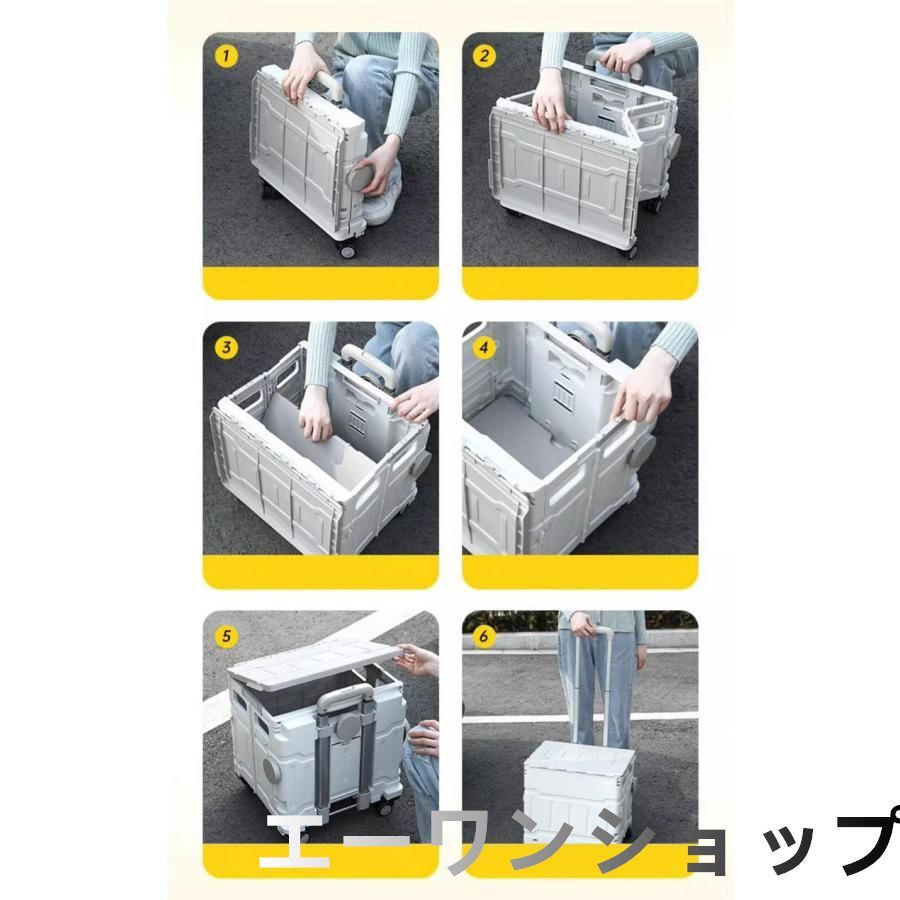 1

2

3

4

5

6

エーワンショップ