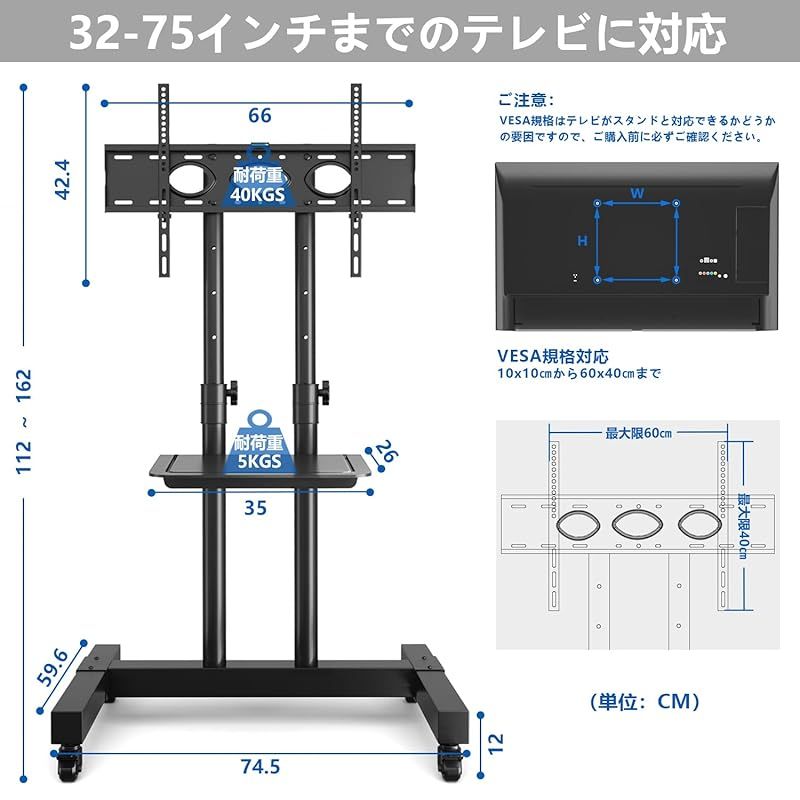 32-75インチまでのテレビに対応

66

42.4

耐荷重
40KGS

112 ~ 162

耐荷重
5KGS

26

35

59.6

74.5

12

ご注意：
VESA規格はテレビがスタンドと対応できるかどうかの要因ですので、ご購入前に必ずご確認ください。

W

H

VESA規格対応
10x10㎝から60x40㎝まで

最大限60㎝

最大限40㎝

（単位：CM）