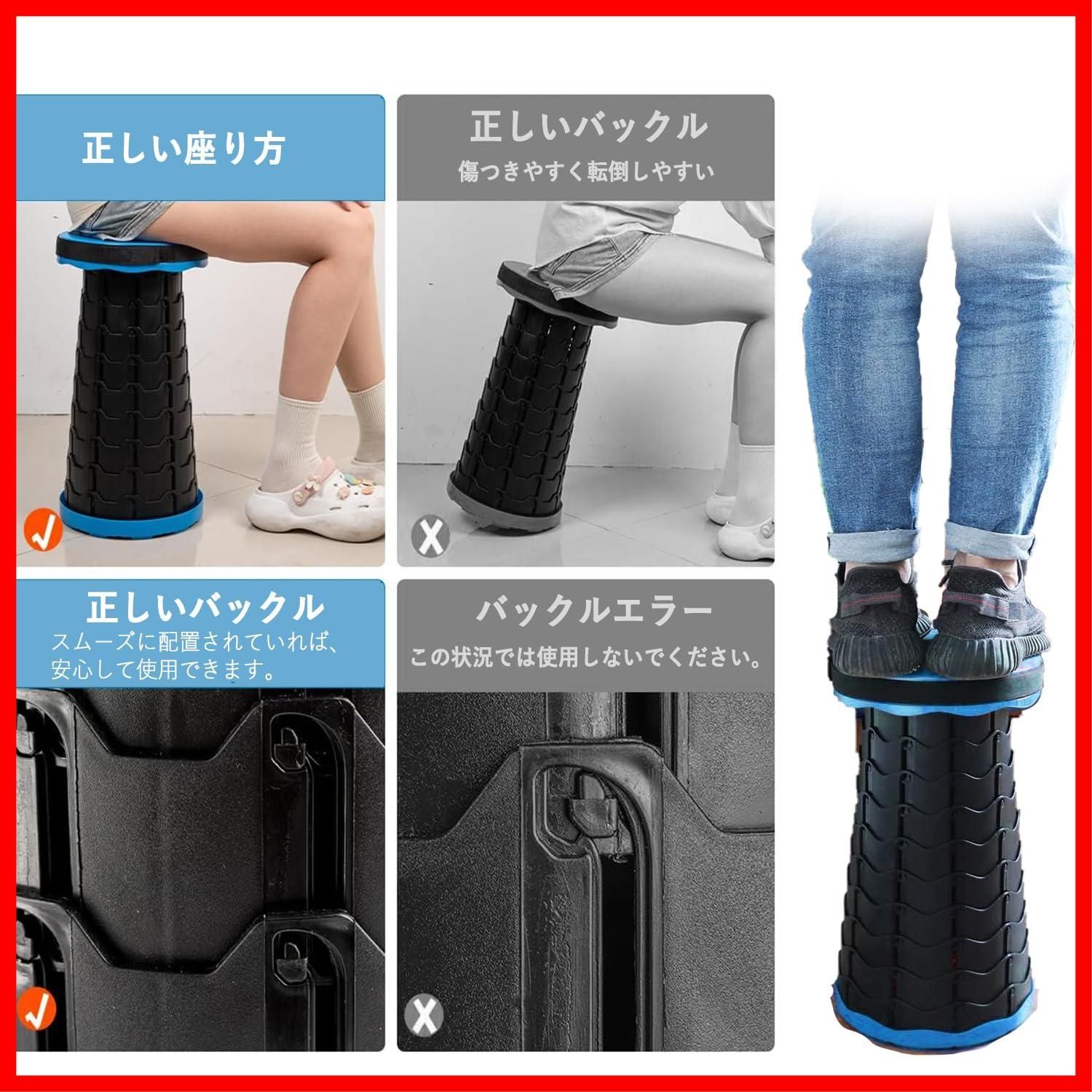 正しい座り方

正しいバックル
傷つきやすく転倒しやすい

正しいバックル
スムーズに配置されていれば、安心して使用できます。

バックルエラー
この状況では使用しないでください。