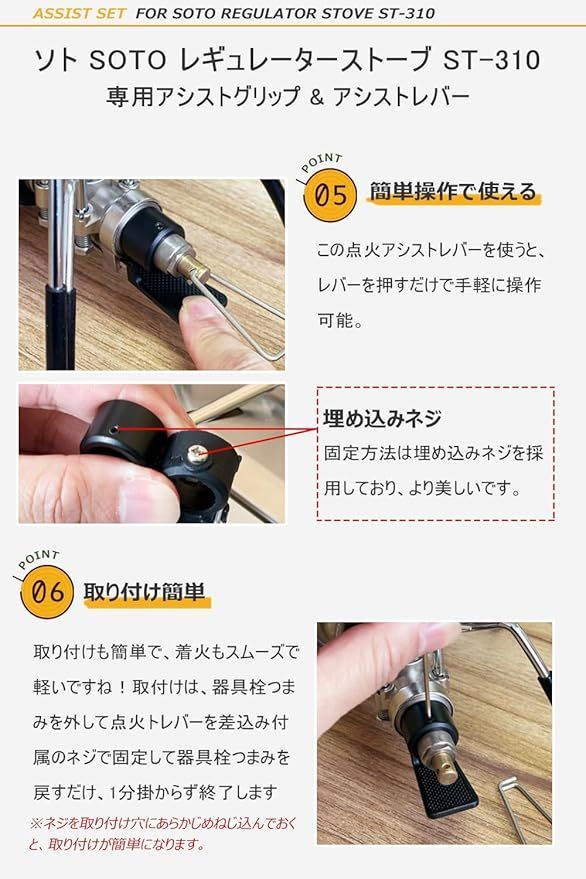 ASSIST SET FOR SOTO REGULATOR STOVE ST-310

ソト SOTO レギュレーターストーブ ST-310
専用アシストグリップ & アシストレバー

POINT
05 簡単操作で使える

この点火アシストレバーを使うと、レバーを押すだけで手軽に操作可能。

埋め込みネジ
固定方法は埋め込みネジを採用しており、より美しいです。

POINT
06 取り付け簡単

取り付けも簡単で、着火もスムーズで軽いですね！取付けは、器具栓つまみを外して点火トレバーを差込み付属のネジで固定して器具栓つまみを戻すだけ、1分掛からず終了します

※ネジを取り付け穴にあらかじめねじ込んでおくと、取り付けが簡単になります。