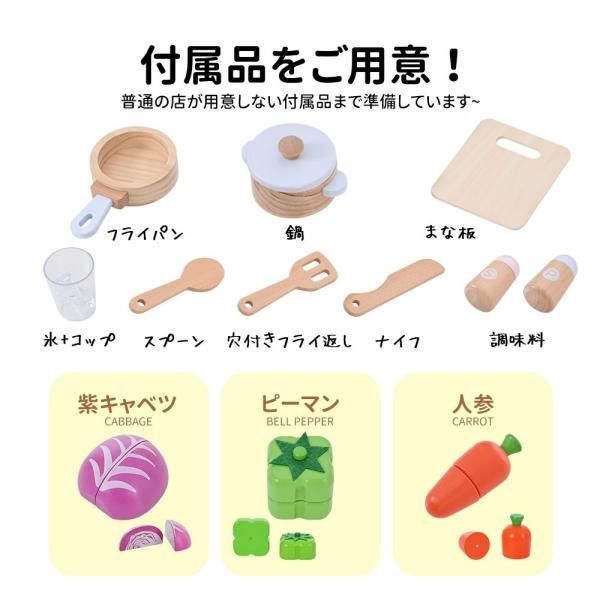 付属品をご用意！

普通の店が用意しない付属品まで準備しています~

フライパン

鍋

まな板

氷+コップ

スプーン

穴付きフライ返し

ナイフ

調味料

紫キャベツ
CABBAGE

ピーマン
BELL PEPPER

人参
CARROT