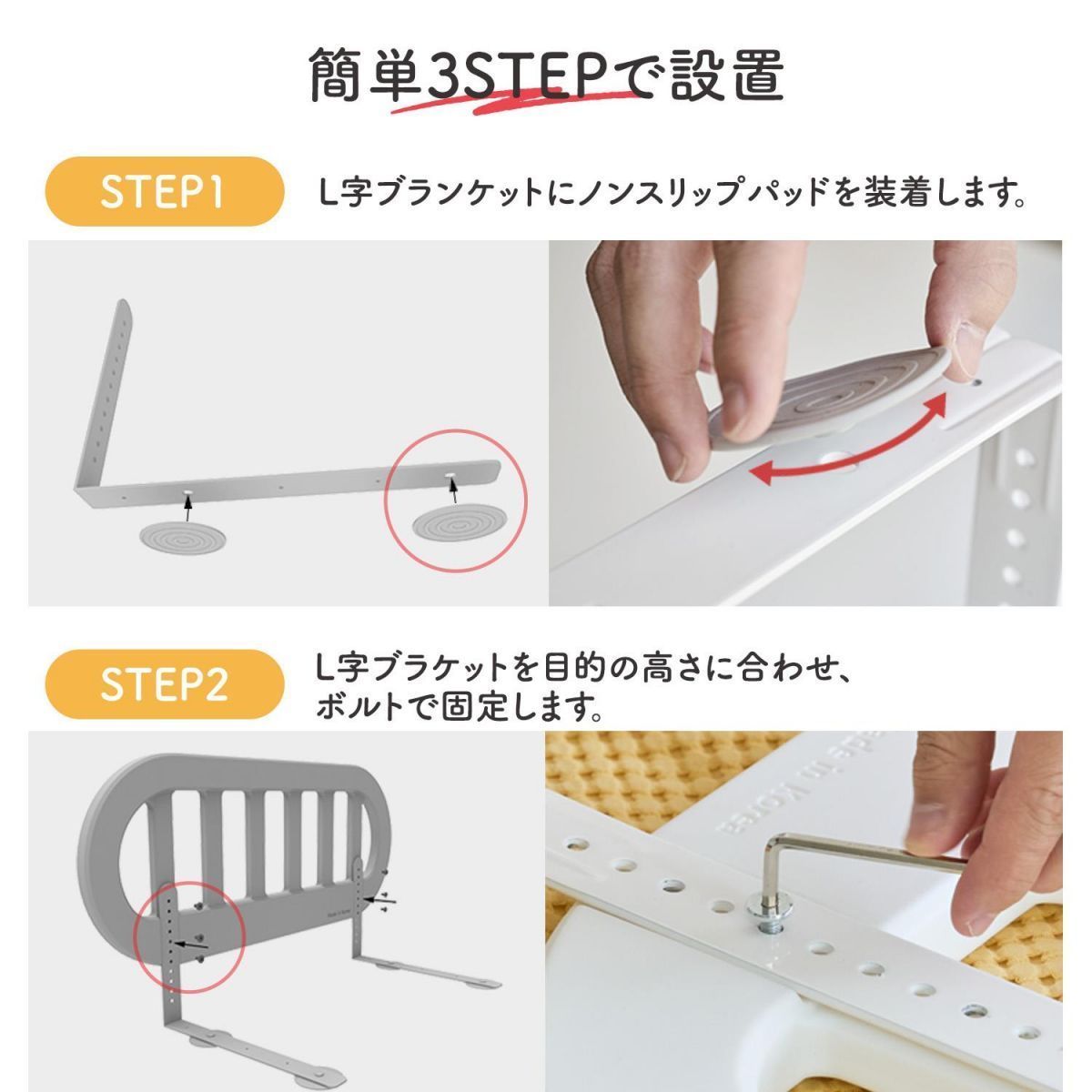 簡単3STEPで設置

STEP1

L字ブランケットにノンスリップパッドを装着します。

STEP2

L字ブラケットを目的の高さに合わせ、ボルトで固定します。

Made in Korea