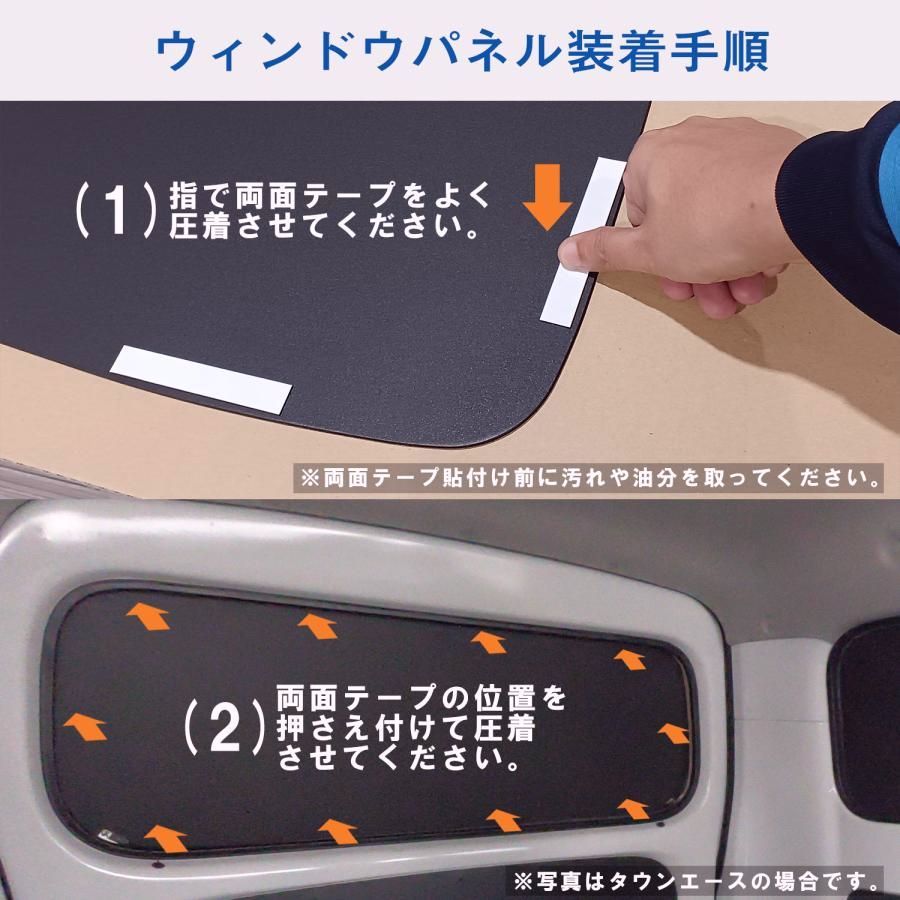 ウィンドウパネル装着手順

(1) 指で両面テープをよく圧着させてください。

※両面テープ貼付け前に汚れや油分を取ってください。

(2) 両面テープの位置を押さえ付けて圧着させてください。

※写真はタウンエースの場合です。