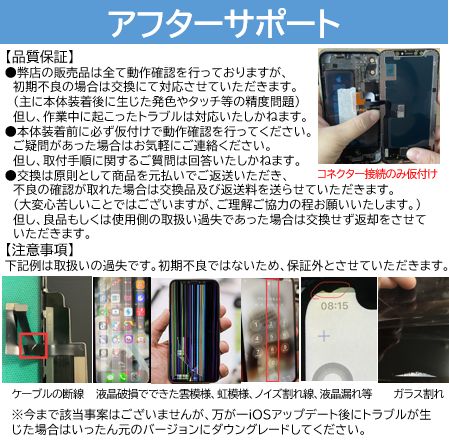 アフターサポート

【品質保証】
●弊店の販売品は全て動作確認を行っておりますが、初期不良の場合は交換にて対応させていただきます。（主に本体装着後に生じた発色やタッチ等の精度問題）但し、作業中に起こったトラブルは対応いたしかねます。
●本体装着前に必ず仮付けで動作確認を行ってください。ご疑問があった場合はお気軽にご連絡ください。但し、取付手順に関するご質問は回答いたしかねます。
●交換は原則として商品を元払いでご返送いただき、不良の確認が取れた場合は交換品及び返送料を送らせていただきます。（大変心苦しいことではございますが、ご理解ご協力の程お願いいたします。）但し、良品もしくは使用側の取扱い過失であった場合は交換せず返却をさせていただきます。

コネクター接続のみ仮付け

【注意事項】
下記例は取扱いの過失です。初期不良ではないため、保証外とさせていただきます。

08:15

ケーブルの断線　液晶破損でできた雲模様、虹模様、ノイズ割れ線、液晶漏れ等　ガラス割れ

※今まで該当事案はございませんが、万が一iOSアップデート後にトラブルが生じた場合はいったん元のバージョンにダウングレードしてください。