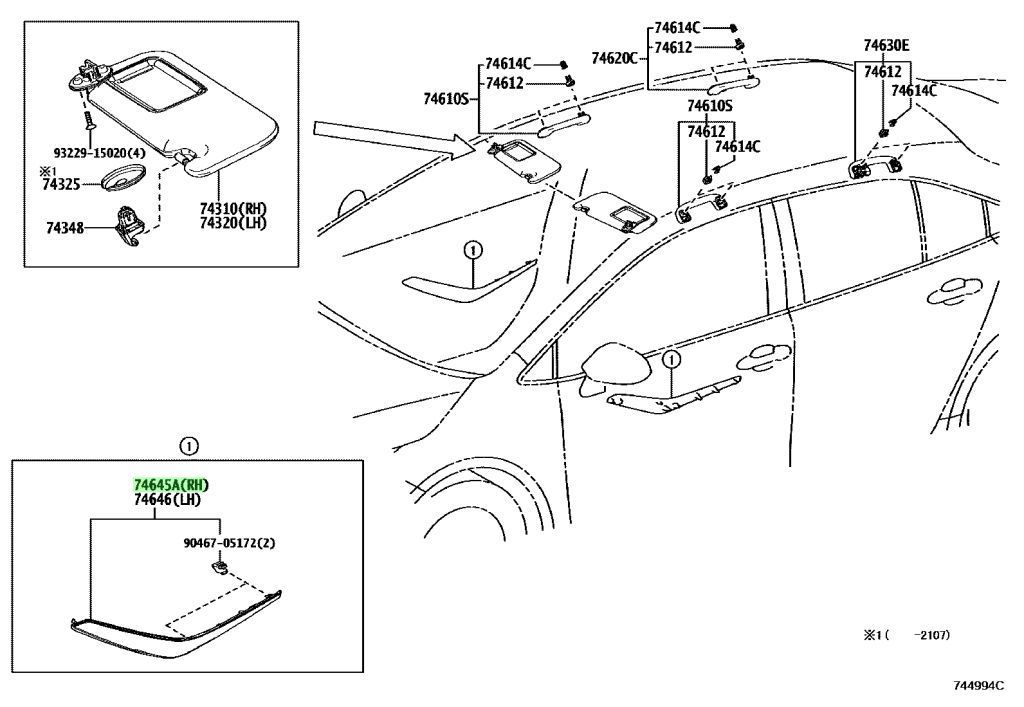 93229-15020(4)
※1
74325
74348
74310(RH)
74320(LH)
74614C
74612
74610S
74614C
74612
74620C
74610S
74612
74614C
74630E
74612
74614C
1
1
1
74645A(RH)
74646(LH)
90467-05172(2)
※1(　　-2107)
744994C