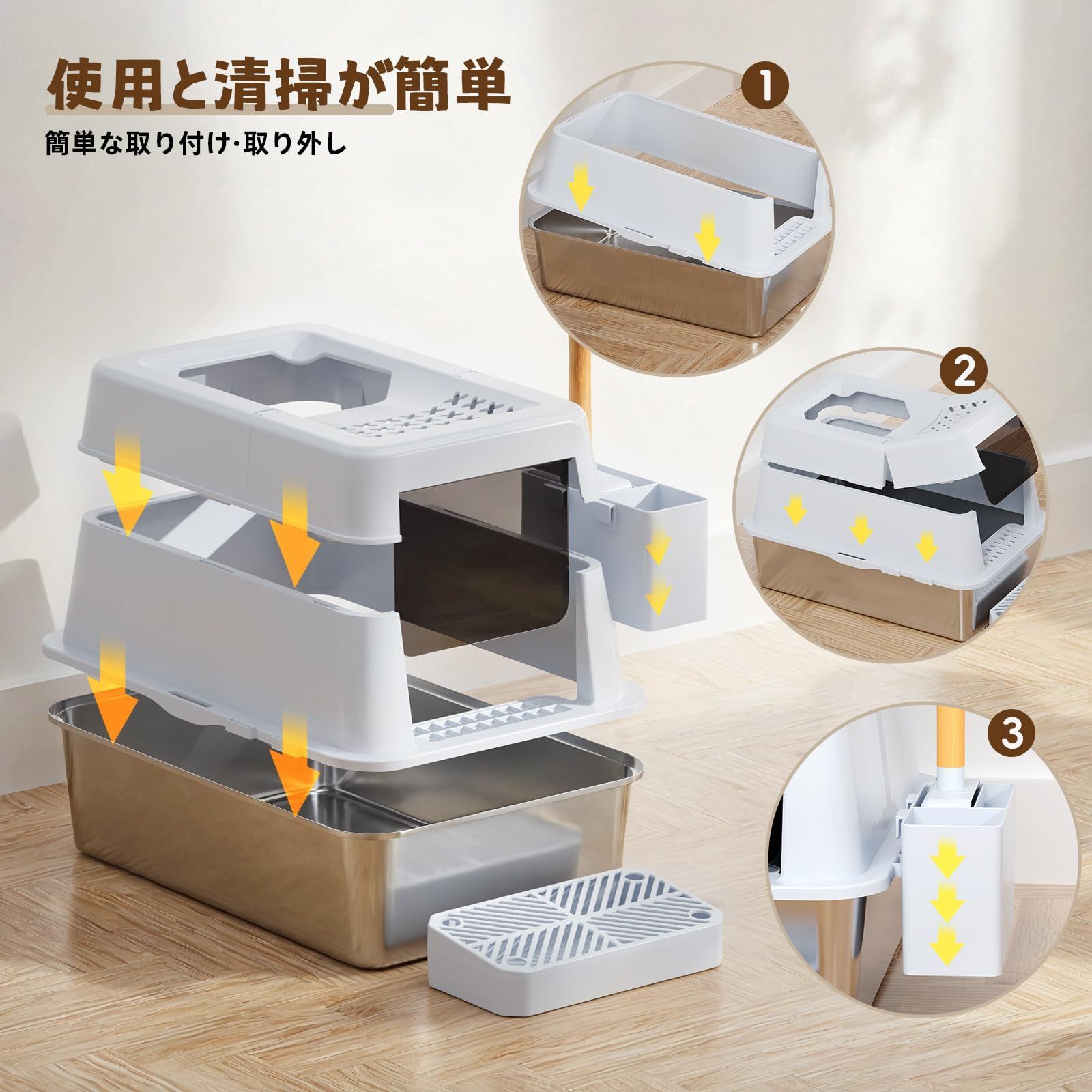 使用と清掃が簡単

簡単な取り付け·取り外し

1

2

3