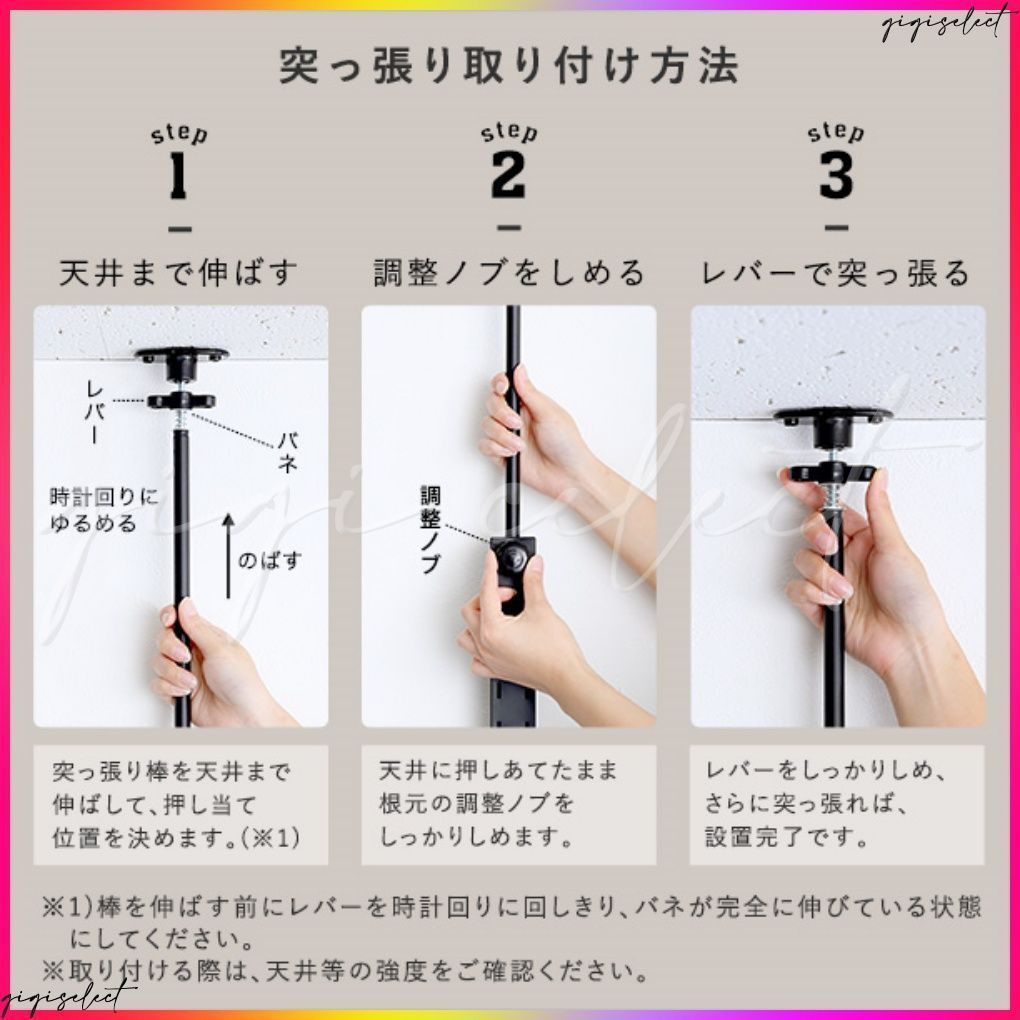 qiqiselect

突っ張り取り付け方法

step
1
天井まで伸ばす

レバー
バネ
時計回りにゆるめる
のばす

突っ張り棒を天井まで伸ばして、押し当て位置を決めます。(※1)

step
2
調整ノブをしめる

調整ノブ

天井に押しあてたまま根元の調整ノブをしっかりしめます。

step
3
レバーで突っ張る

レバーをしっかりしめ、さらに突っ張れば、設置完了です。

※1)棒を伸ばす前にレバーを時計回りに回しきり、バネが完全に伸びている状態にしてください。
※取り付ける際は、天井等の強度をご確認ください。

qiqiselect