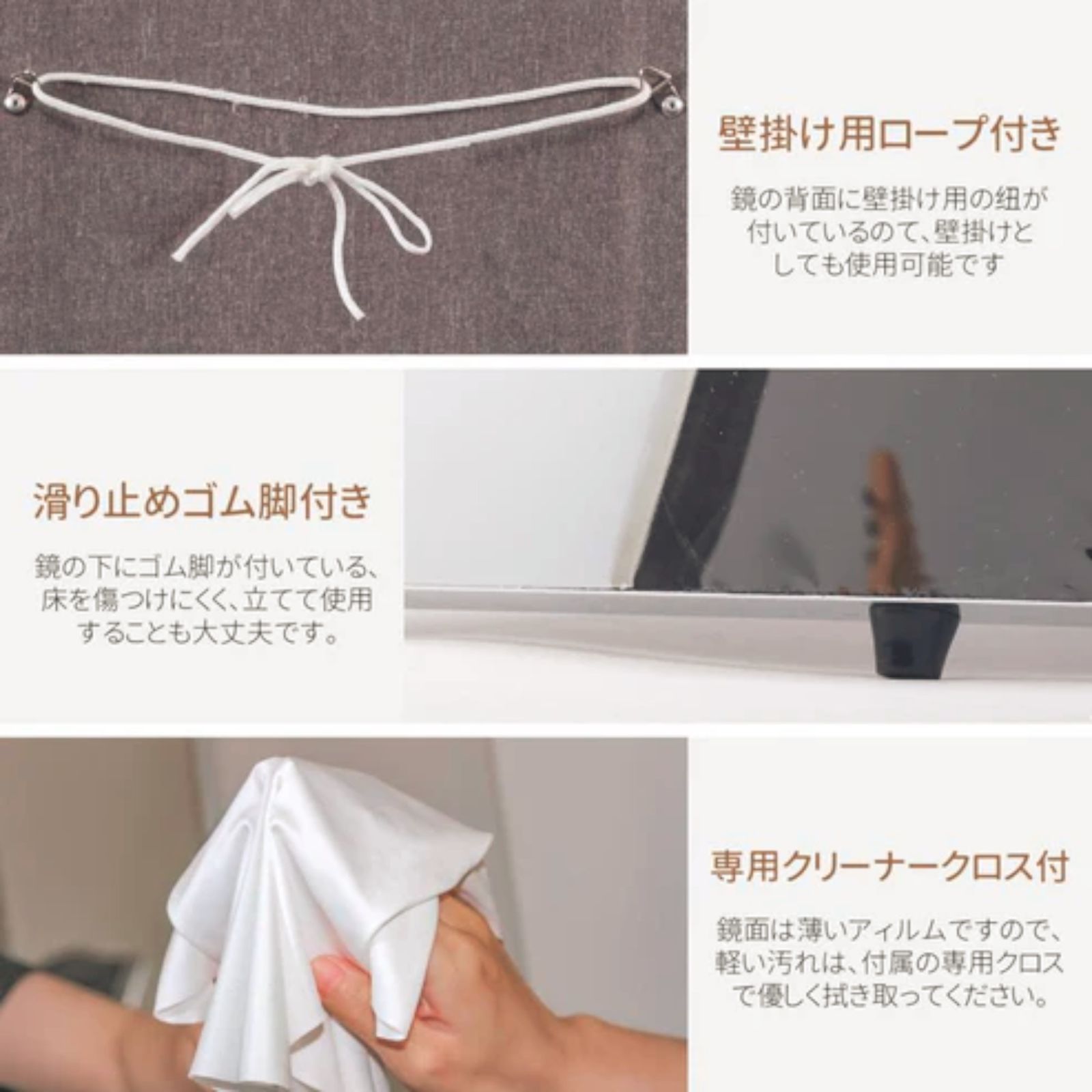 壁掛け用ロープ付き

鏡の背面に壁掛け用の紐が付いているのて、壁掛けとしても使用可能です

滑り止めゴム脚付き

鏡の下にゴム脚が付いている、床を傷つけにくく、立てて使用することも大丈夫です。

専用クリーナークロス付

鏡面は薄いアィルムですので、軽い汚れは、付属の専用クロスで優しく拭き取ってください。