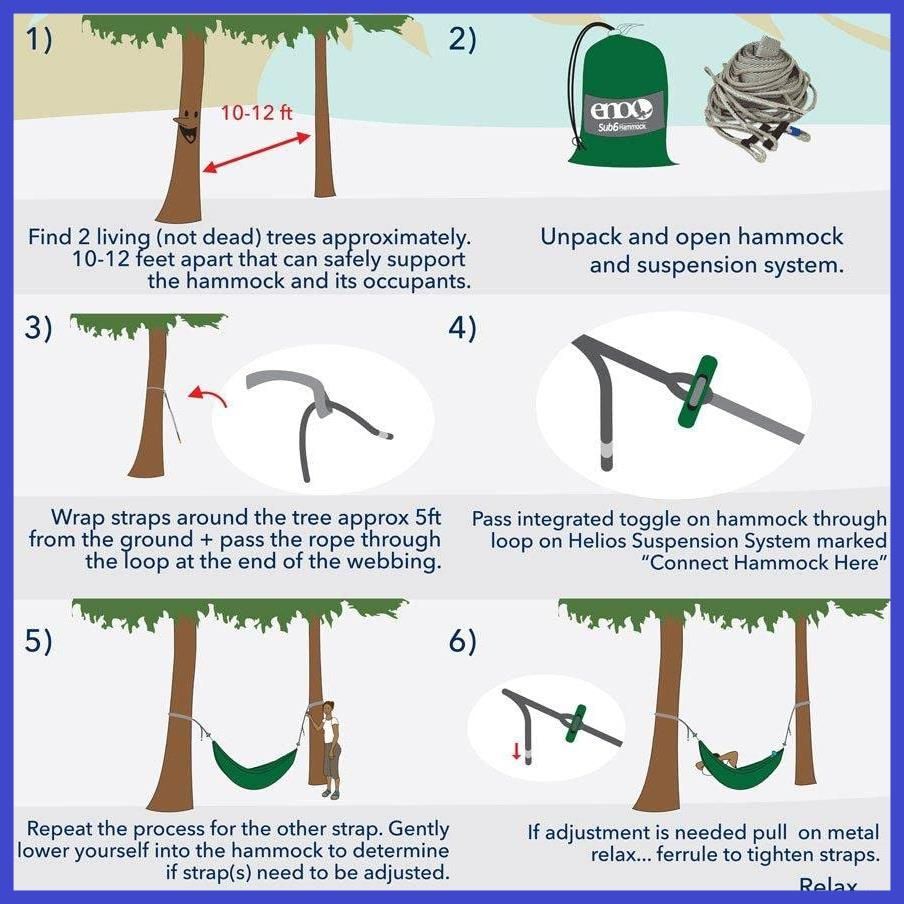 1)

10-12 ft

Find 2 living (not dead) trees approximately. 10-12 feet apart that can safely support the hammock and its occupants.

2)

eno

Sub6 Hammock

Unpack and open hammock and suspension system.

3)

Wrap straps around the tree approx 5ft from the ground + pass the rope through the loop at the end of the webbing.

4)

Pass integrated toggle on hammock through loop on Helios Suspension System marked "Connect Hammock Here"

5)

Repeat the process for the other strap. Gently lower yourself into the hammock to determine if strap(s) need to be adjusted.

6)

If adjustment is needed pull on metal relax... ferrule to tighten straps.

Relax