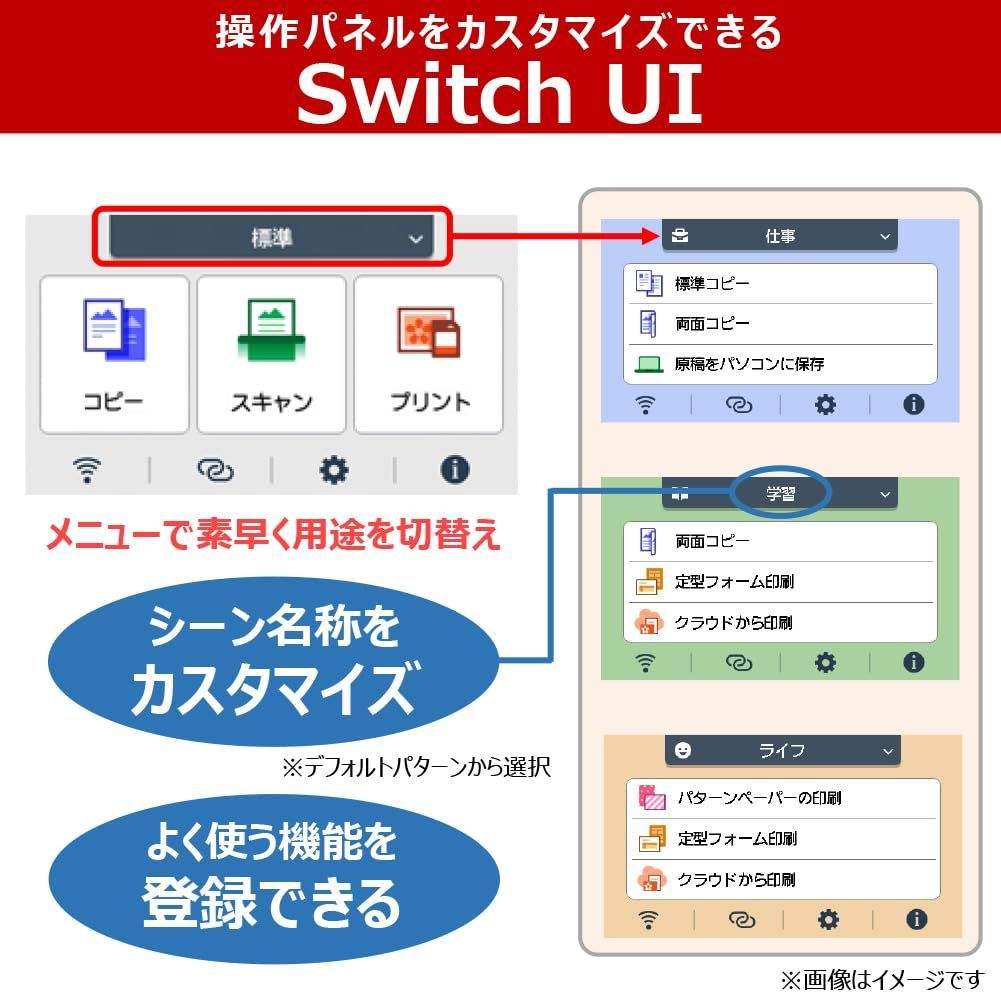 操作パネルをカスタマイズできる
Switch UI

標準

コピー
スキャン
プリント

メニューで素早く用途を切替え

シーン名称をカスタマイズ
※デフォルトパターンから選択

よく使う機能を登録できる

仕事
標準コピー
両面コピー
原稿をパソコンに保存

学習
両面コピー
定型フォーム印刷
クラウドから印刷

ライフ
パターンペーパーの印刷
定型フォーム印刷
クラウドから印刷

※画像はイメージです