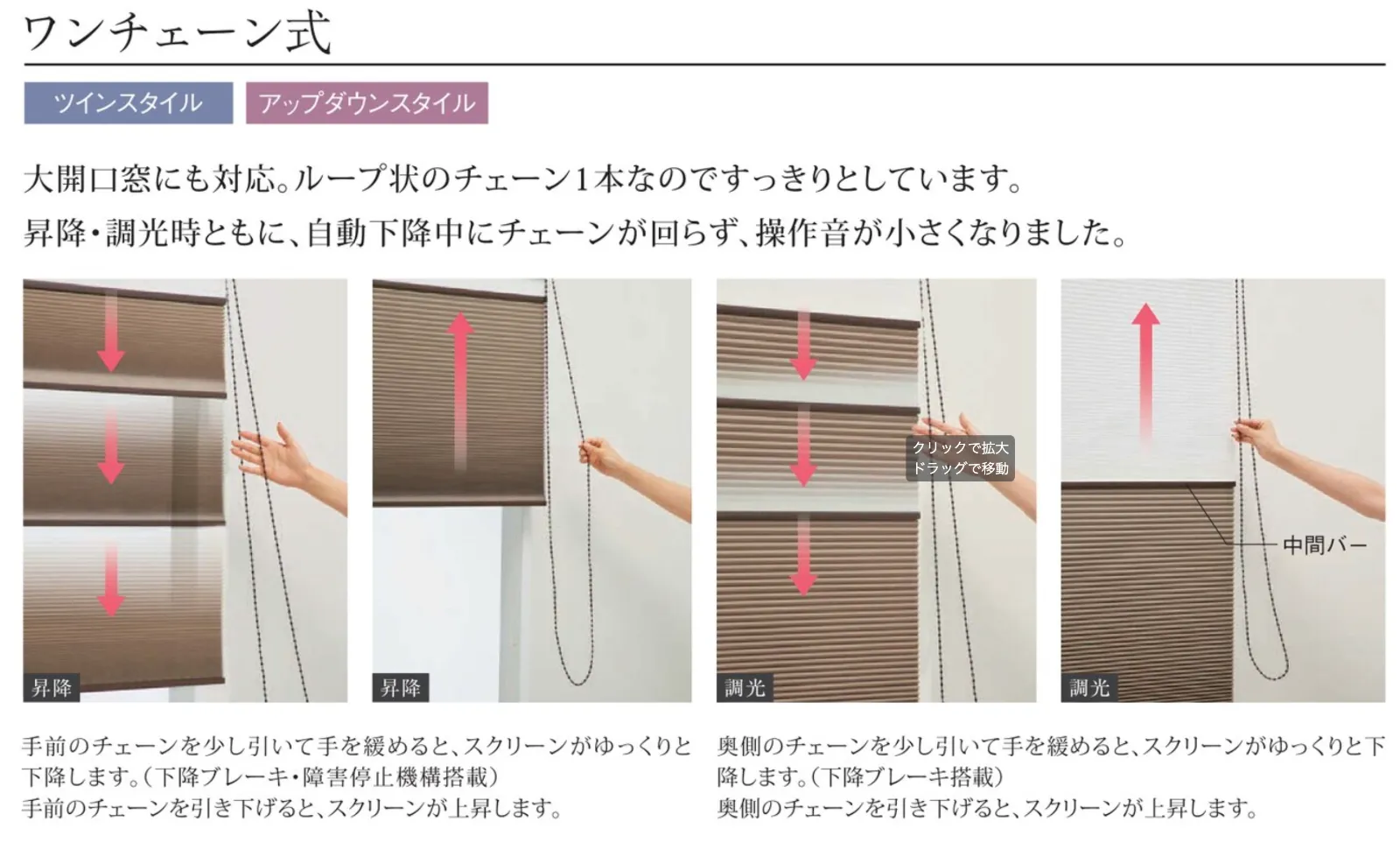 ワンチェーン式

ツインスタイル　アップダウンスタイル

大開口窓にも対応。ループ状のチェーン1本なのですっきりとしています。
昇降・調光時ともに、自動下降中にチェーンが回らず、操作音が小さくなりました。

昇降

昇降

クリックで拡大
ドラッグで移動

調光

中間バー

調光

手前のチェーンを少し引いて手を緩めると、スクリーンがゆっくりと下降します。（下降ブレーキ・障害停止機構搭載）
手前のチェーンを引き下げると、スクリーンが上昇します。

奥側のチェーンを少し引いて手を緩めると、スクリーンがゆっくりと下降します。（下降ブレーキ搭載）
奥側のチェーンを引き下げると、スクリーンが上昇します。