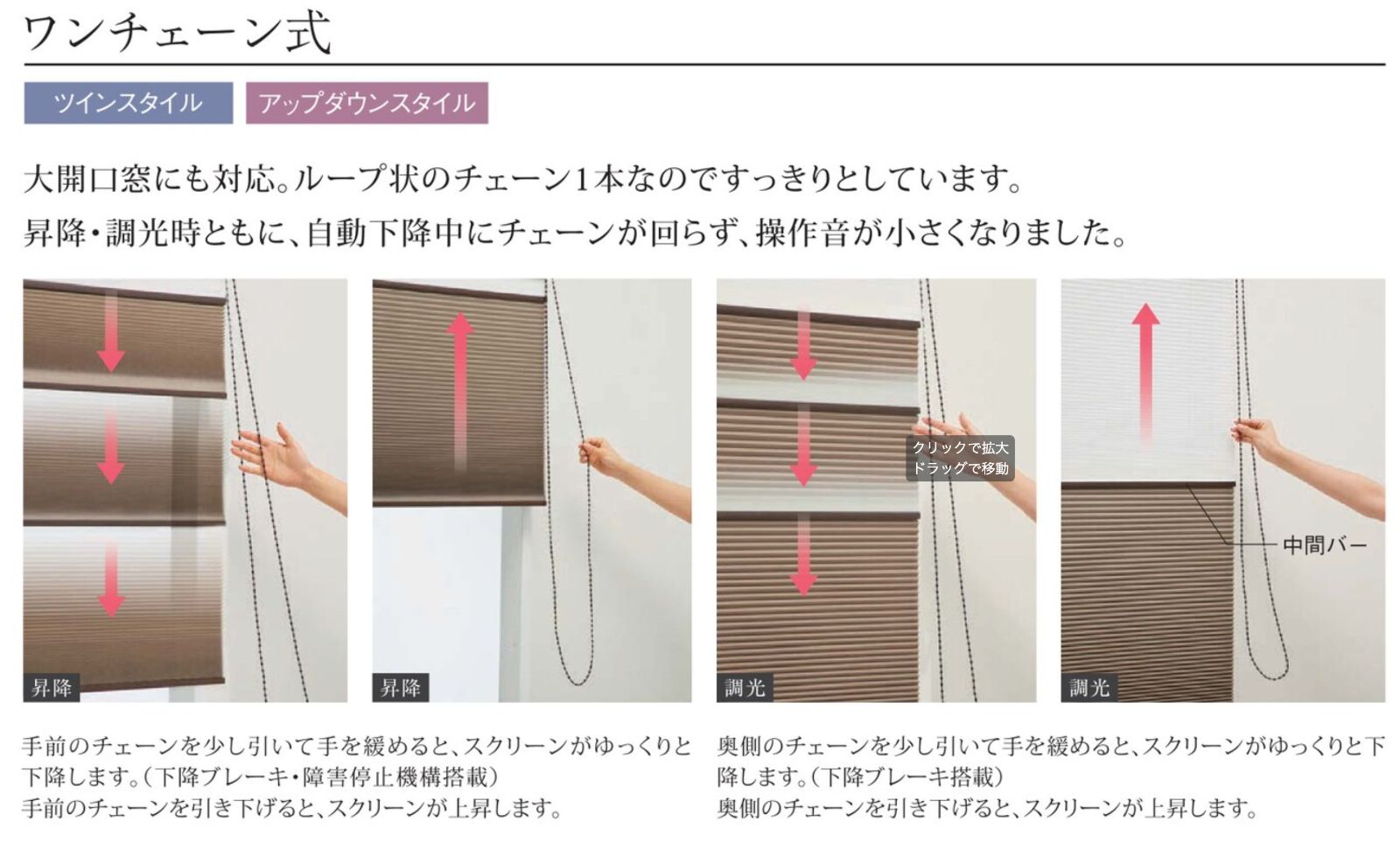 ワンチェーン式

ツインスタイル　アップダウンスタイル

大開口窓にも対応。ループ状のチェーン1本なのですっきりとしています。
昇降・調光時ともに、自動下降中にチェーンが回らず、操作音が小さくなりました。

昇降

昇降

クリックで拡大
ドラッグで移動

調光

中間バー

調光

手前のチェーンを少し引いて手を緩めると、スクリーンがゆっくりと下降します。（下降ブレーキ・障害停止機構搭載）
手前のチェーンを引き下げると、スクリーンが上昇します。

奥側のチェーンを少し引いて手を緩めると、スクリーンがゆっくりと下降します。（下降ブレーキ搭載）
奥側のチェーンを引き下げると、スクリーンが上昇します。