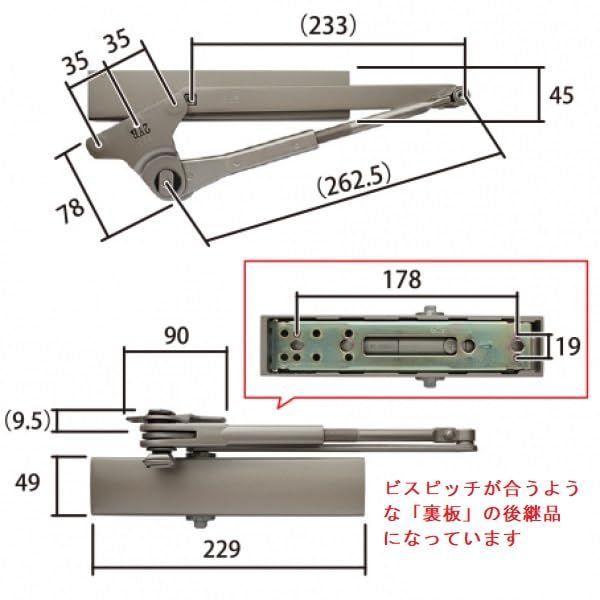 (233)

35

35

45

78

(262.5)

178

19

90

(9.5)

49

229

ビスピッチが合うような「裏板」の後継品になっています