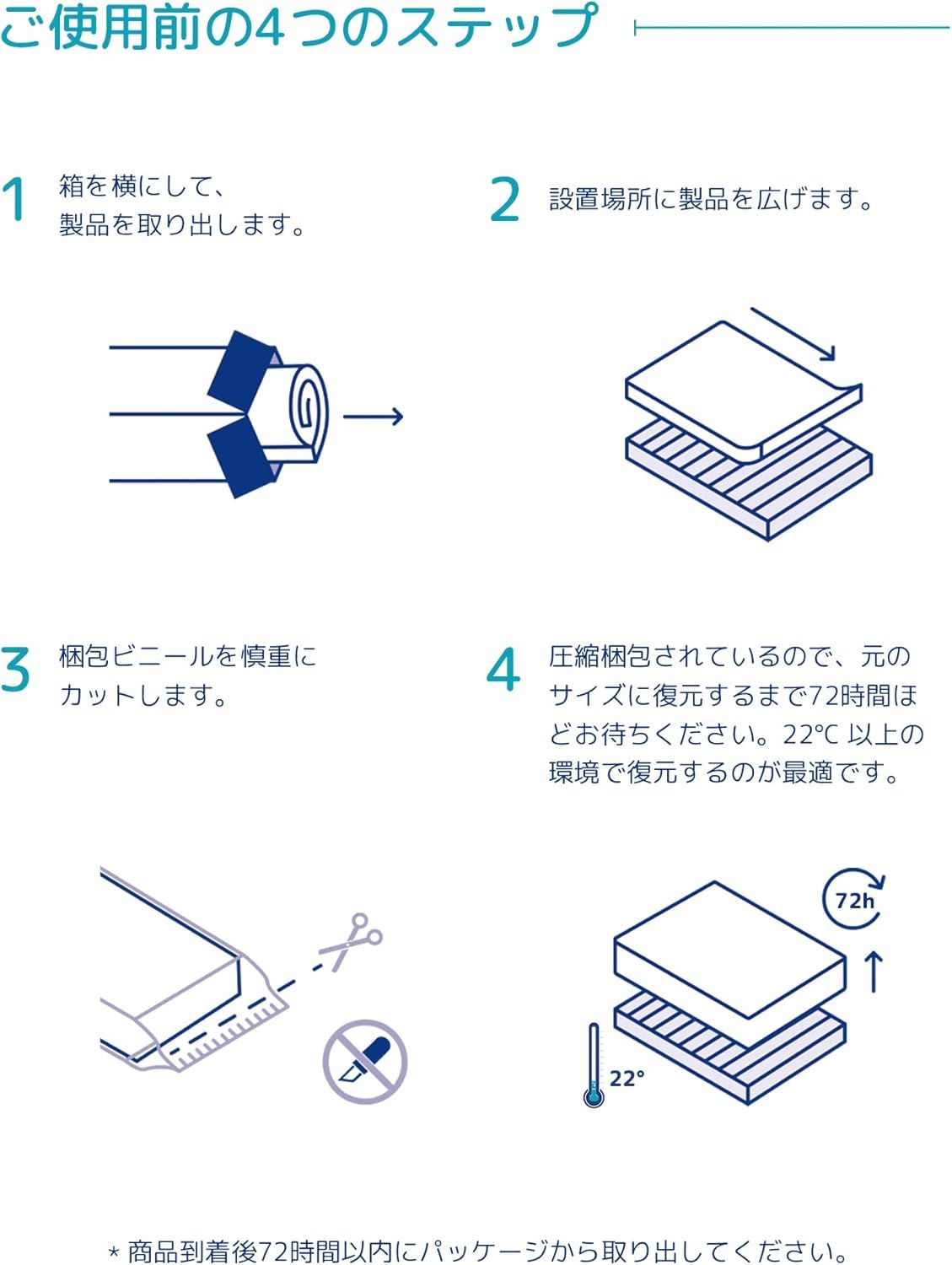 ご使用前の4つのステップ

1 箱を横にして、製品を取り出します。

2 設置場所に製品を広げます。

3 梱包ビニールを慎重にカットします。

4 圧縮梱包されているので、元のサイズに復元するまで72時間ほどお待ちください。22℃ 以上の環境で復元するのが最適です。

72h

22°

* 商品到着後72時間以内にパッケージから取り出してください。