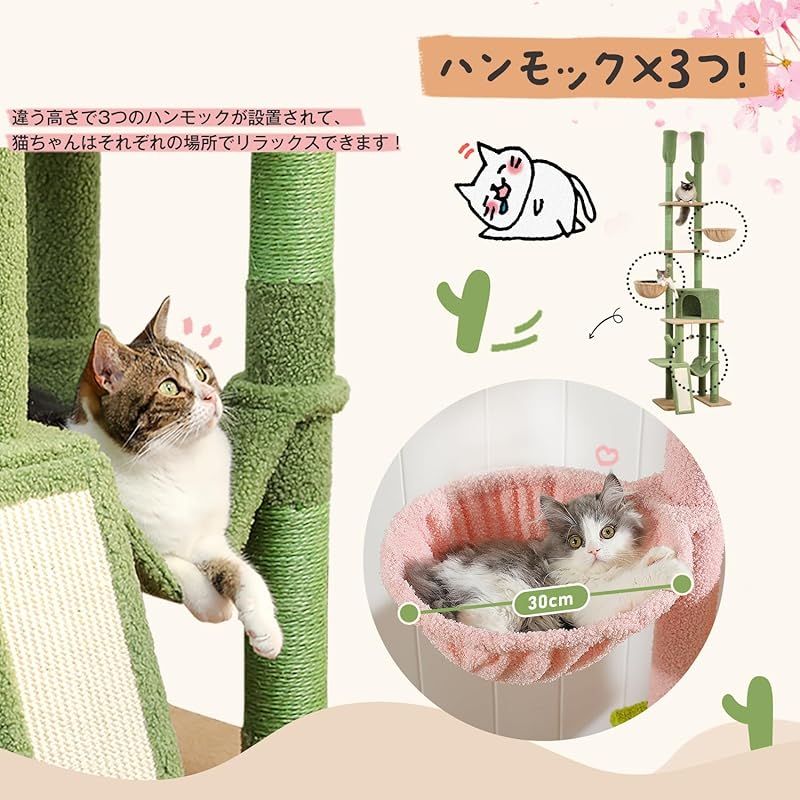 ハンモック×3つ!

違う高さで3つのハンモックが設置されて、
猫ちゃんはそれぞれの場所でリラックスできます！

30cm