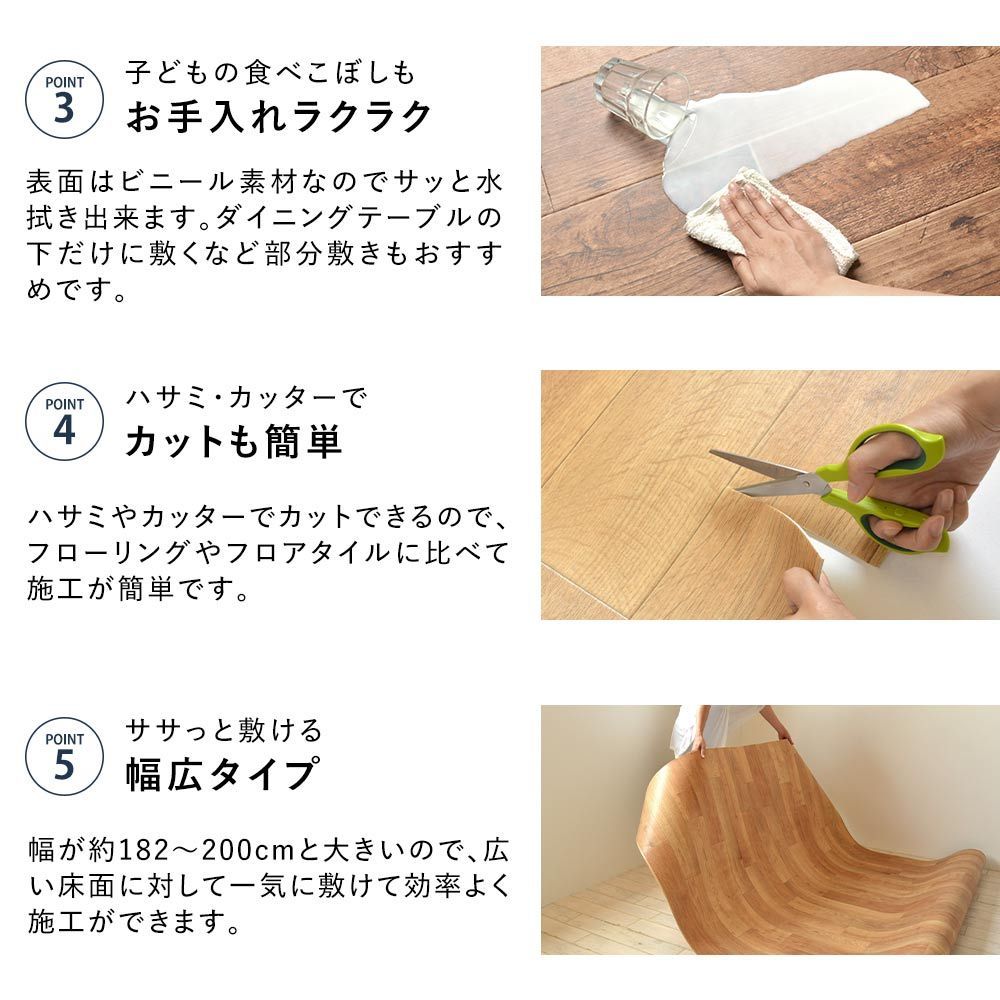 POINT 3

子どもの食べこぼしも
お手入れラクラク

表面はビニール素材なのでサッと水拭き出来ます。ダイニングテーブルの下だけに敷くなど部分敷きもおすすめです。

POINT 4

ハサミ・カッターで
カットも簡単

ハサミやカッターでカットできるので、フローリングやフロアタイルに比べて施工が簡単です。

POINT 5

ササっと敷ける
幅広タイプ

幅が約182～200cmと大きいので、広い床面に対して一気に敷けて効率よく施工ができます。