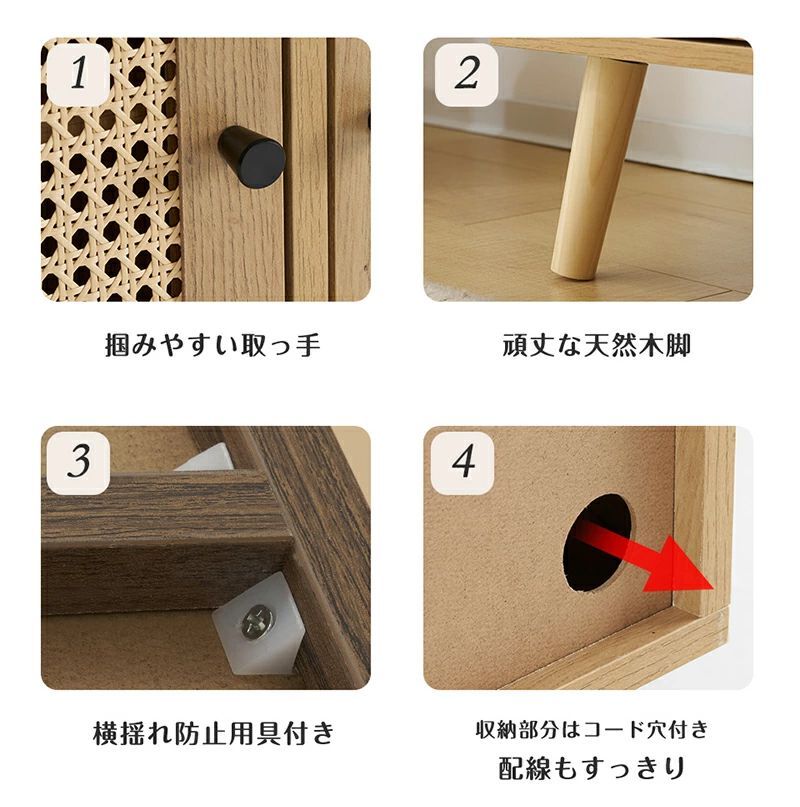 1

掴みやすい取っ手

2

頑丈な天然木脚

3

横揺れ防止用具付き

4

収納部分はコード穴付き
配線もすっきり