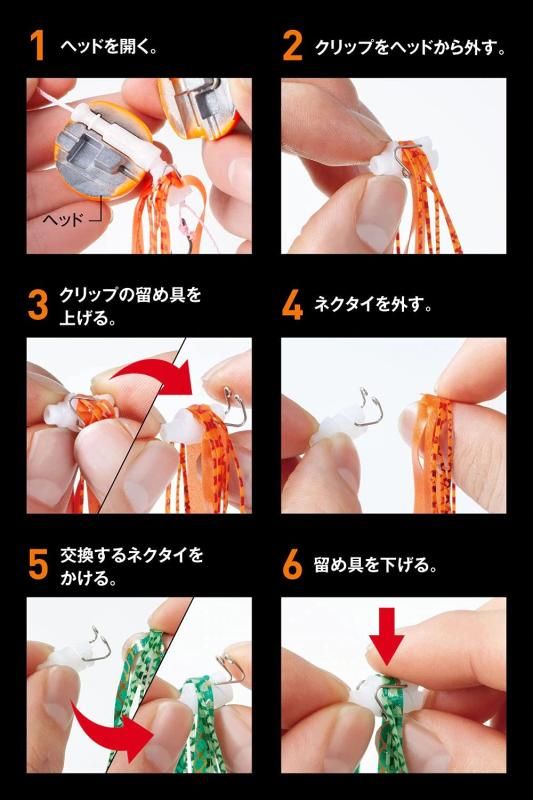 1 ヘッドを開く。

ヘッド

2 クリップをヘッドから外す。

3 クリップの留め具を上げる。

4 ネクタイを外す。

5 交換するネクタイをかける。

6 留め具を下げる。