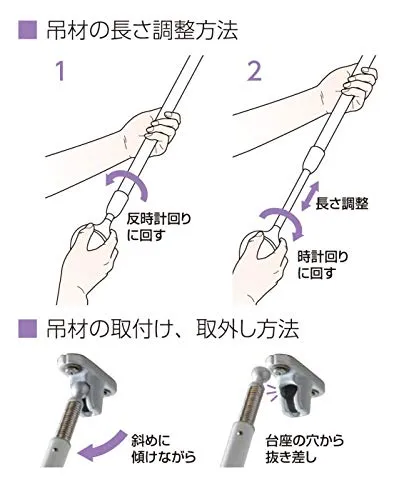 ■ 吊材の長さ調整方法

1

反時計回りに回す

2

長さ調整

時計回りに回す

■ 吊材の取付け、取外し方法

斜めに傾けながら

台座の穴から抜き差し