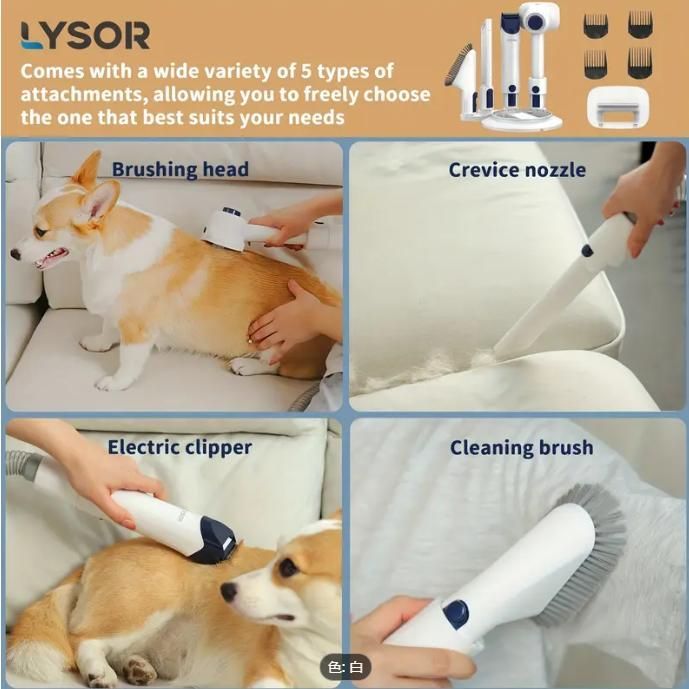 LYSOR

Comes with a wide variety of 5 types of attachments, allowing you to freely choose the one that best suits your needs

Brushing head

Crevice nozzle

Electric clipper

Cleaning brush

色: 白