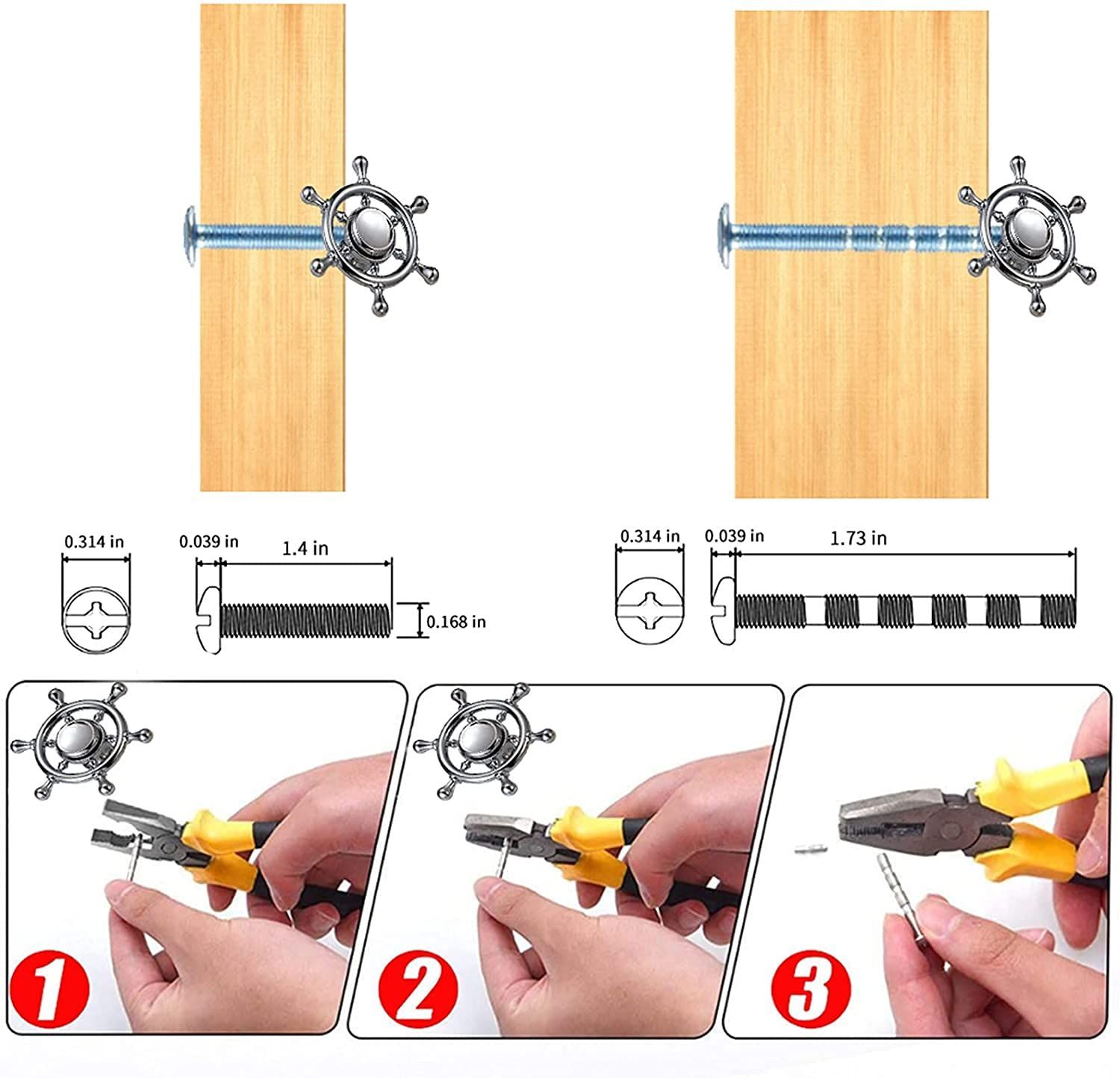 0.314 in

0.039 in

1.4 in

0.168 in

0.314 in

0.039 in

1.73 in

1

2

3