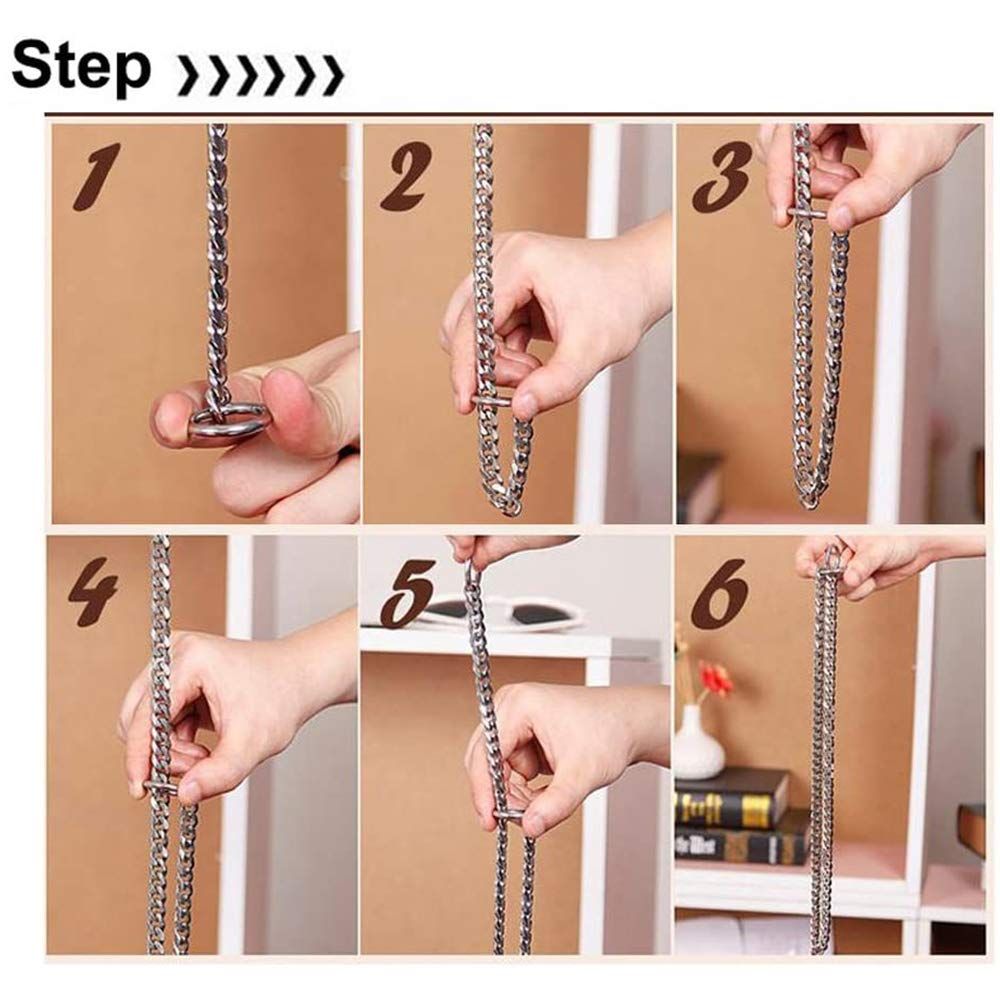 Step ››››››

1

2

3

4

5

6