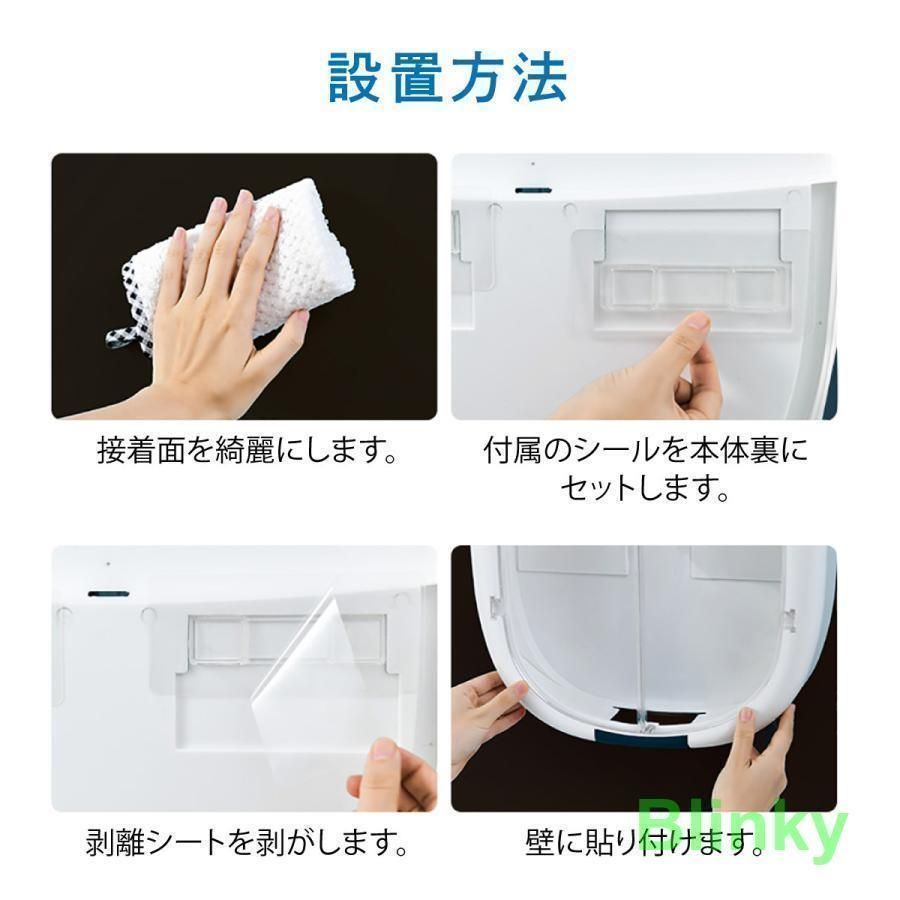 設置方法

接着面を綺麗にします。

付属のシールを本体裏にセットします。

剥離シートを剥がします。

壁に貼り付けます。

Blinky