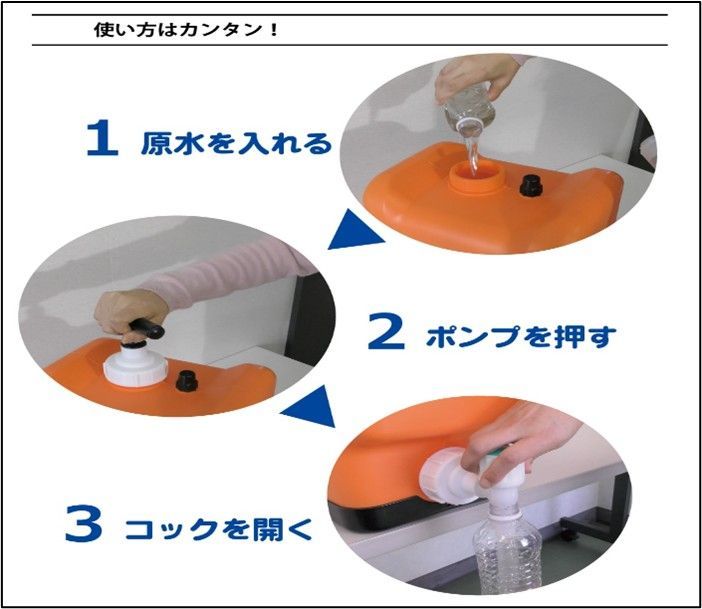 使い方はカンタン！

1 原水を入れる

2 ポンプを押す

3 コックを開く