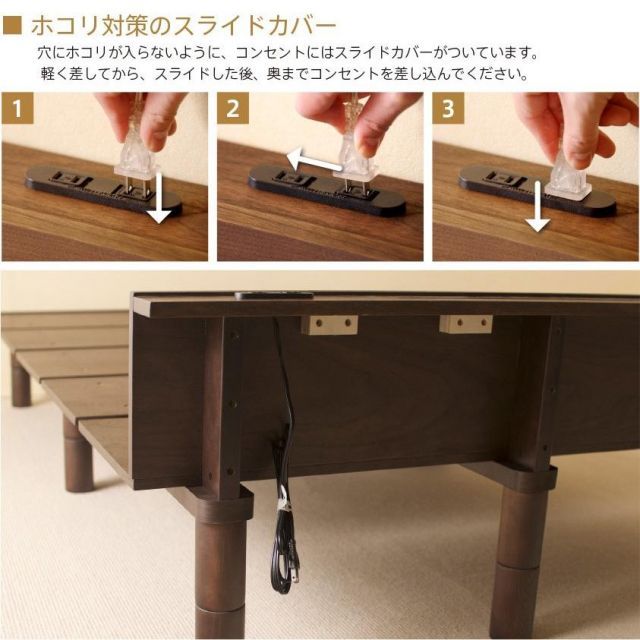 ■ ホコリ対策のスライドカバー

穴にホコリが入らないように、コンセントにはスライドカバーがついています。
軽く差してから、スライドした後、奥までコンセントを差し込んでください。

1

2

3