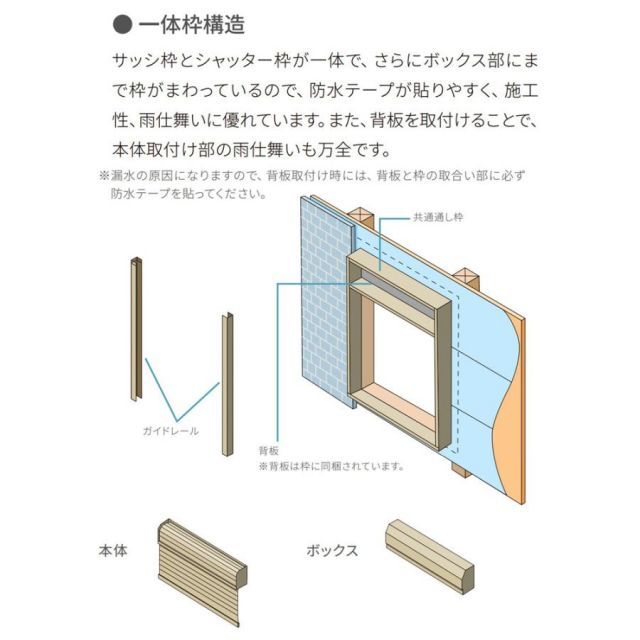 ● 一体枠構造

サッシ枠とシャッター枠が一体で、さらにボックス部にまで枠がまわっているので、防水テープが貼りやすく、施工性、雨仕舞いに優れています。また、背板を取付けることで、本体取付け部の雨仕舞いも万全です。

※漏水の原因になりますので、背板取付け時には、背板と枠の取合い部に必ず防水テープを貼ってください。

共通通し枠

ガイドレール

背板
※背板は枠に同梱されています。

本体

ボックス