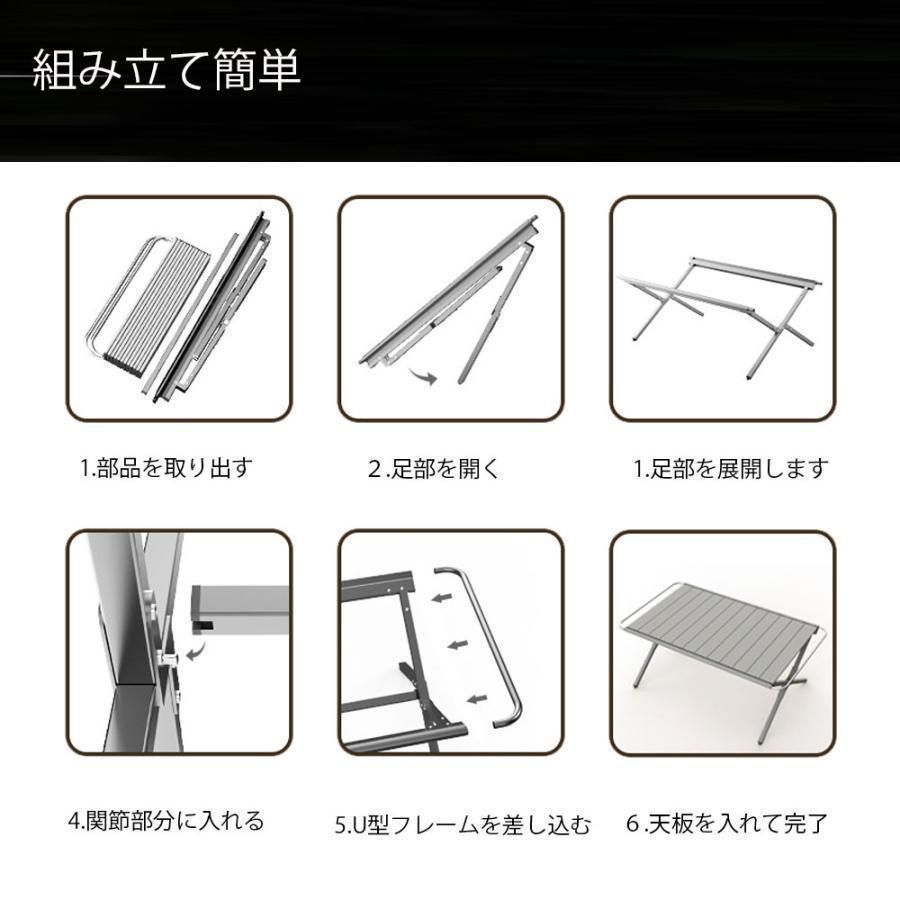 組み立て簡単

1.部品を取り出す

2.足部を開く

1.足部を展開します

4.関節部分に入れる

5.U型フレームを差し込む

6.天板を入れて完了