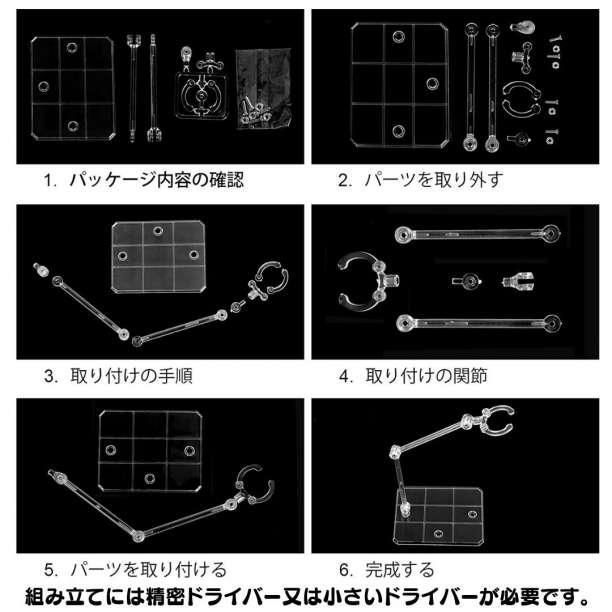 1. パッケージ内容の確認

2. パーツを取り外す

3. 取り付けの手順

4. 取り付けの関節

5. パーツを取り付ける

6. 完成する

組み立てには精密ドライバー又は小さいドライバーが必要です。