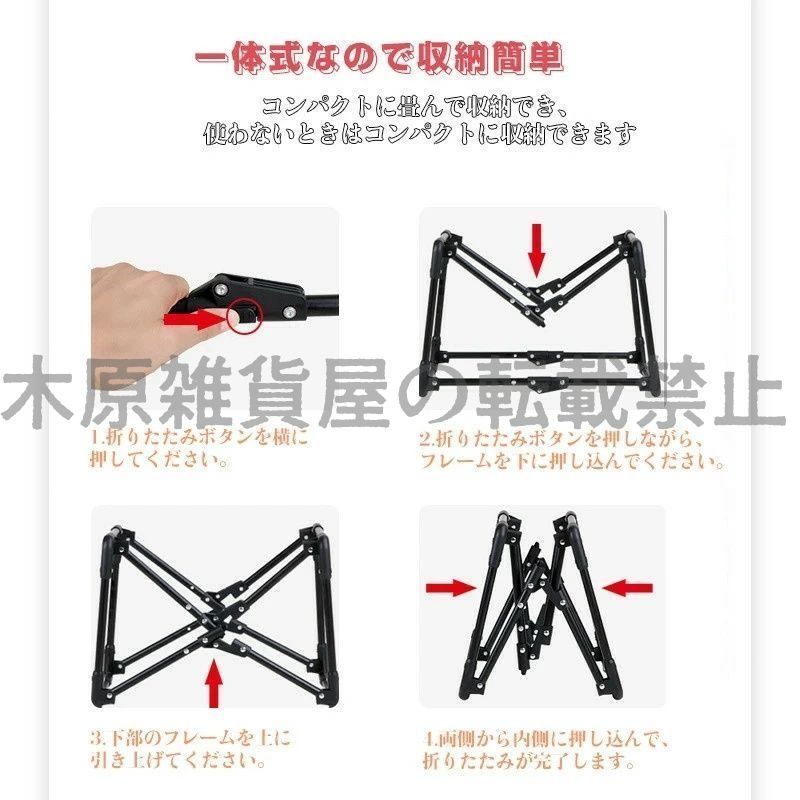 一体式なので収納簡単

コンパクトに畳んで収納でき、
使わないときはコンパクトに収納できます

木原雑貨屋の転載禁止

1.折りたたみボタンを横に押してください。

2.折りたたみボタンを押しながら、フレームを下に押し込んでください。

3.下部のフレームを上に引き上げてください。

4.両側から内側に押し込んで、折りたたみが完了します。