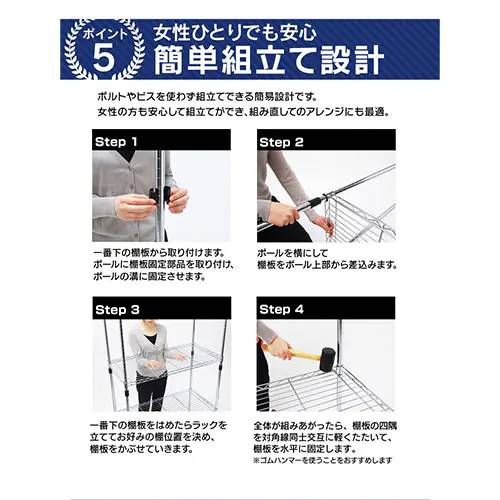 ポイント
5
女性ひとりでも安心
簡単組立て設計

ボルトやビスを使わず組立てできる簡易設計です。
女性の方も安心して組立てができ、組み直してのアレンジにも最適。

Step 1

一番下の棚板から取り付けます。
ポールに棚板固定部品を取り付け、
ポールの溝に固定させます。

Step 2

ポールを横にして
棚板をポール上部から差込みます。

Step 3

一番下の棚板をはめたらラックを
立ててお好みの棚位置を決め、
棚板をかぶせていきます。

Step 4

全体が組みあがったら、棚板の四隅
を対角線同士交互に軽くたたいて、
棚板を水平に固定します。
※ゴムハンマーを使うことをおすすめします