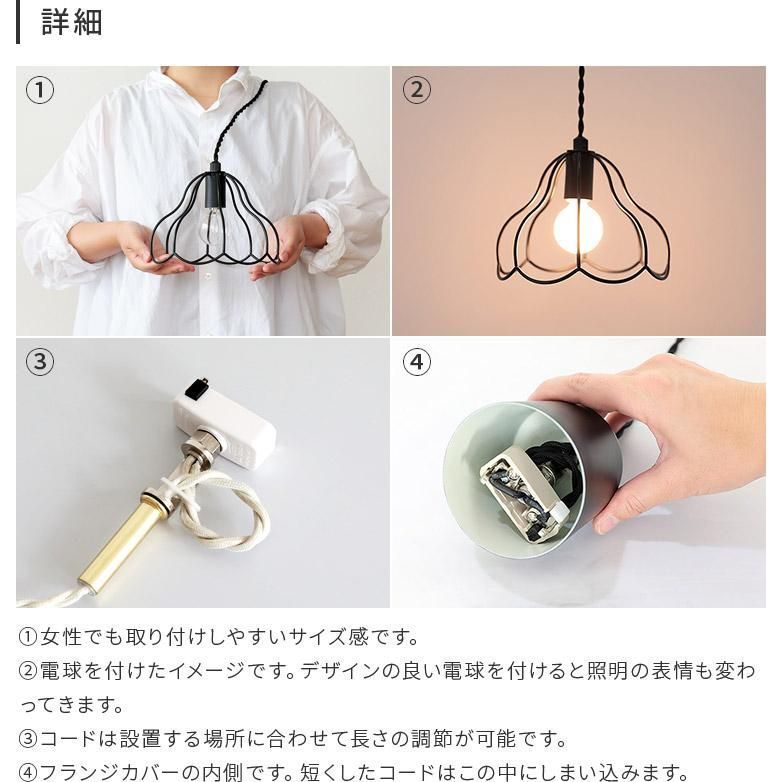 詳細

①

②

③

④

①女性でも取り付けしやすいサイズ感です。
②電球を付けたイメージです。デザインの良い電球を付けると照明の表情も変わってきます。
③コードは設置する場所に合わせて長さの調節が可能です。
④フランジカバーの内側です。短くしたコードはこの中にしまい込みます。