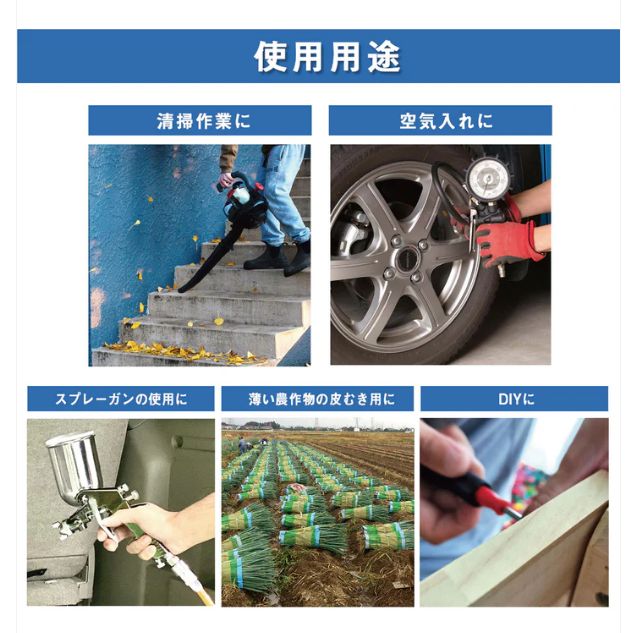 使用用途

清掃作業に

空気入れに

スプレーガンの使用に

薄い農作物の皮むき用に

DIYに