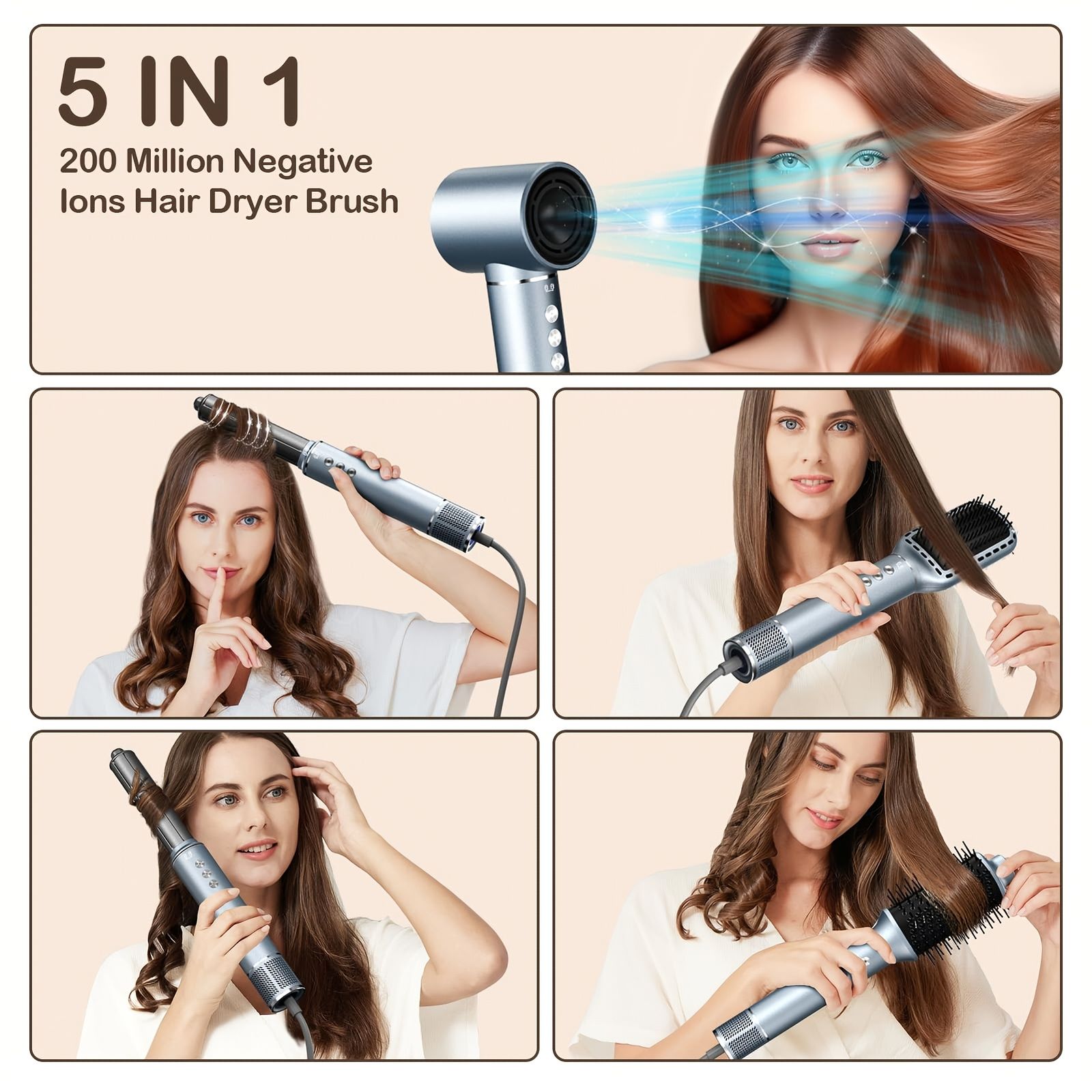 5 IN 1

200 Million Negative Ions Hair Dryer Brush