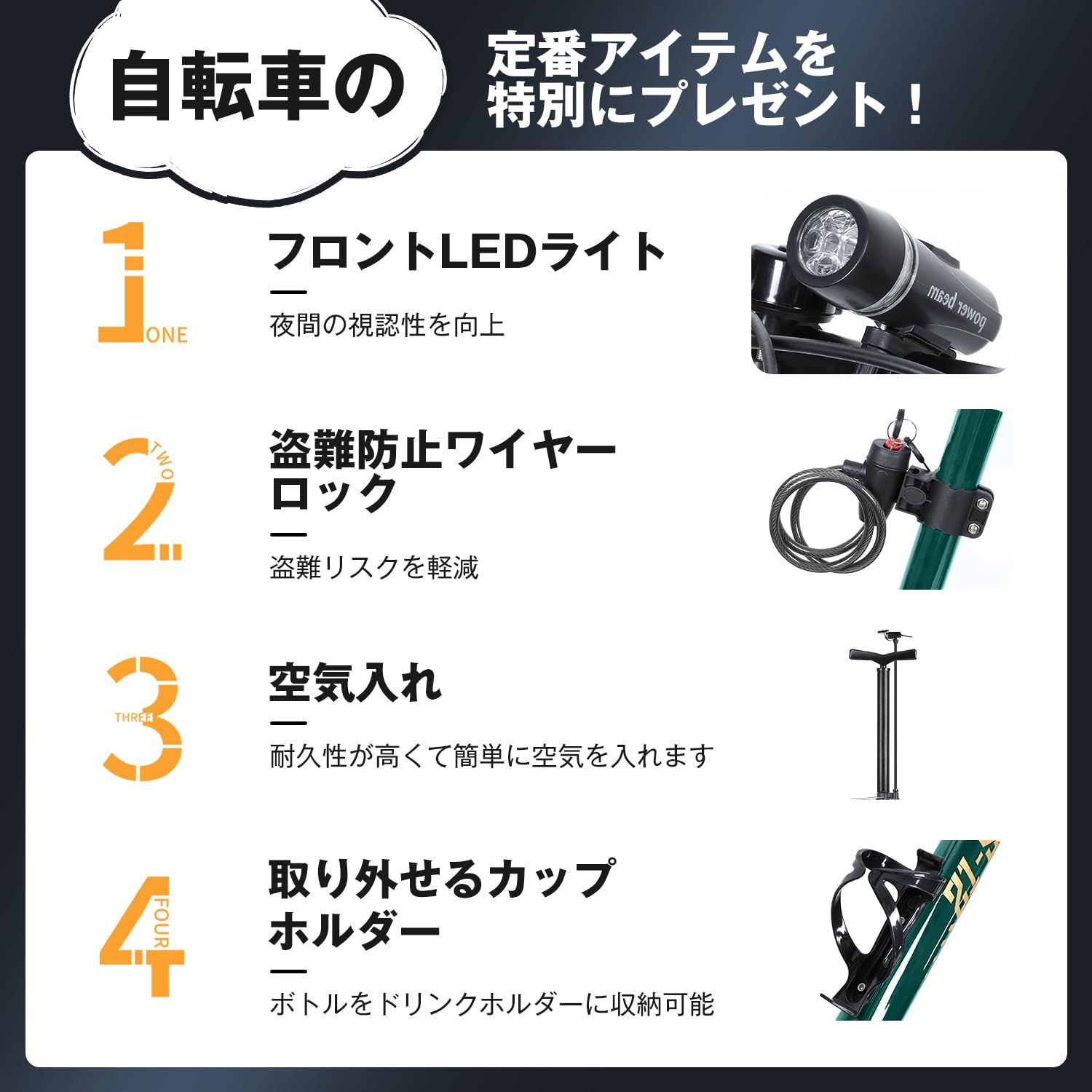 自転車の

定番アイテムを特別にプレゼント！

1 ONE

フロントLEDライト

夜間の視認性を向上

power beam

2 TWO

盗難防止ワイヤーロック

盗難リスクを軽減

3 THREE

空気入れ

耐久性が高くて簡単に空気を入れます

4 FOUR

取り外せるカップホルダー

ボトルをドリンクホルダーに収納可能