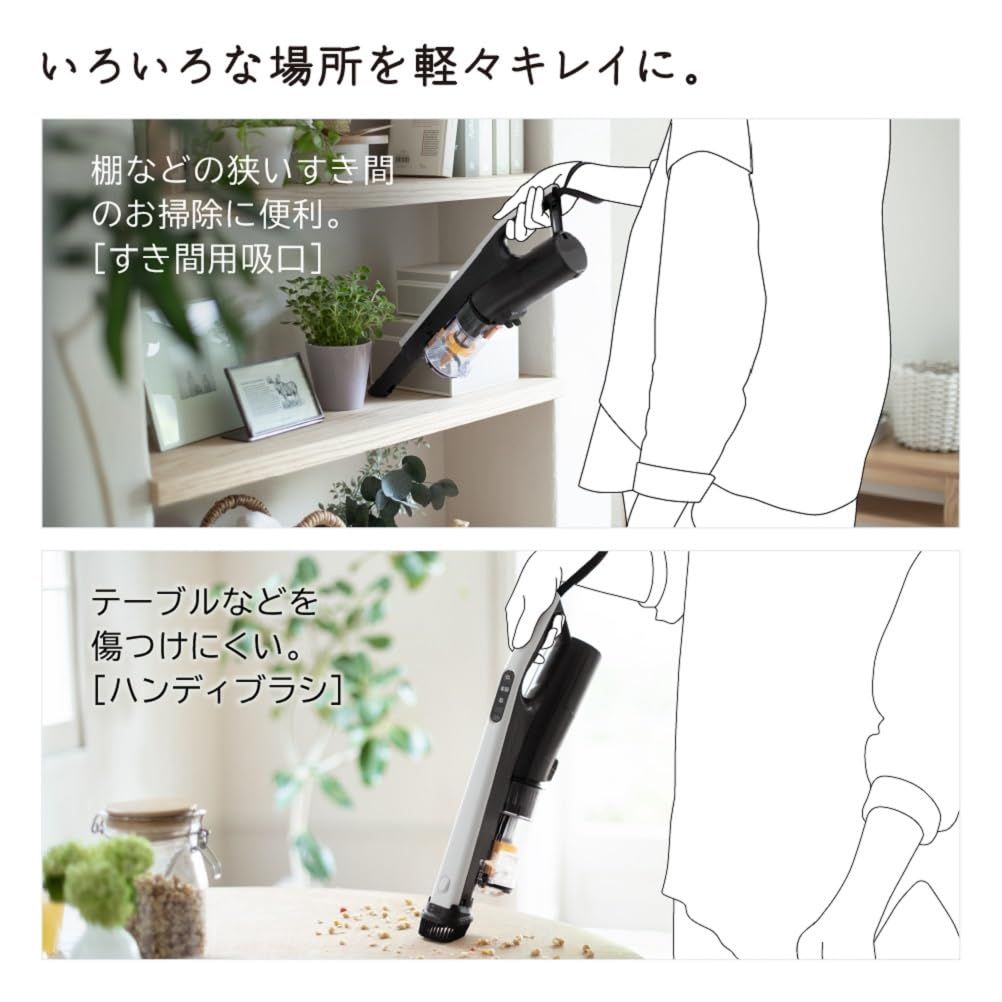 いろいろな場所を軽々キレイに。

棚などの狭いすき間のお掃除に便利。
[すき間用吸口]

テーブルなどを傷つけにくい。
[ハンディブラシ]