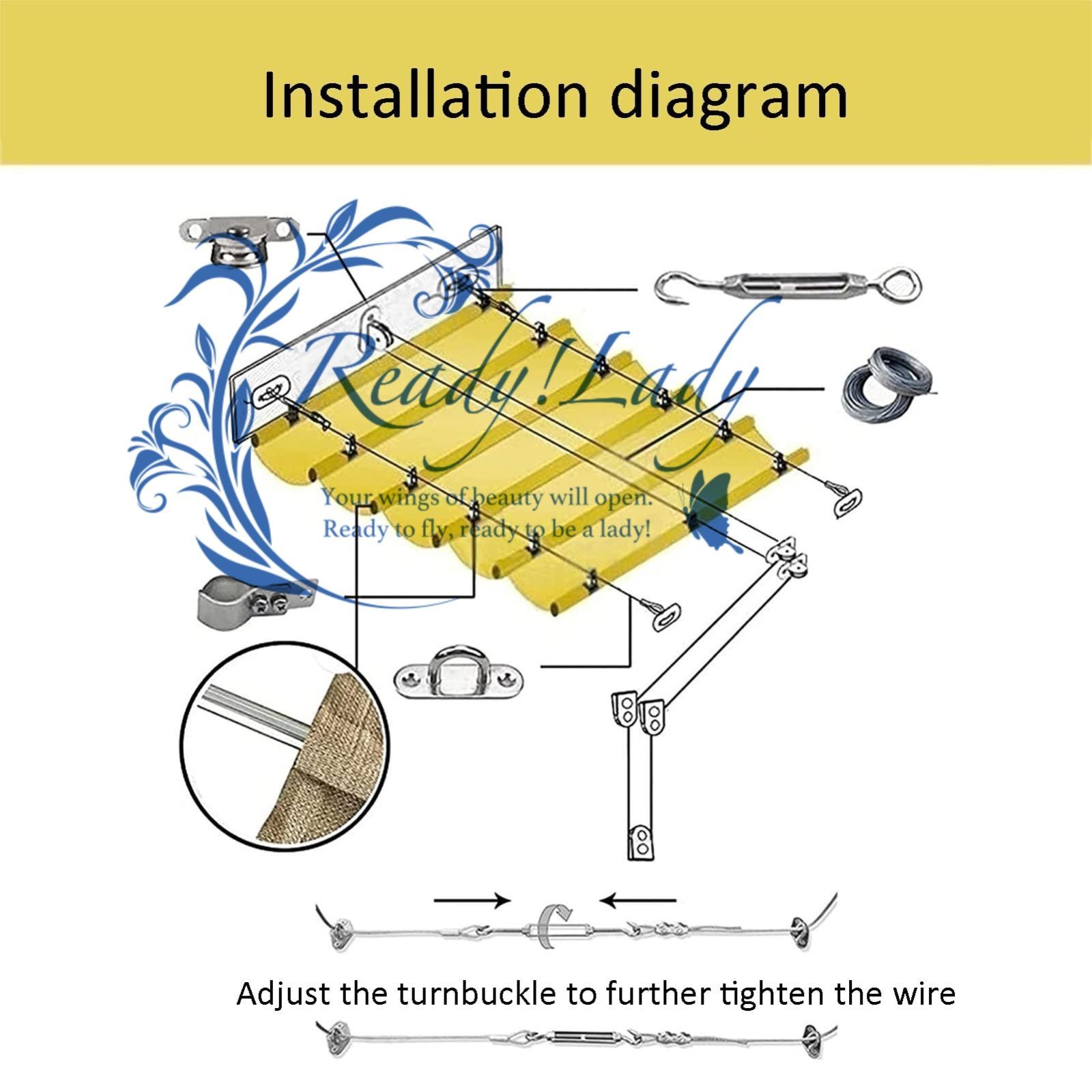 Installation diagram

Ready!Lady

Your wings of beauty will open.
Ready to fly, ready to be a lady!

Adjust the turnbuckle to further tighten the wire