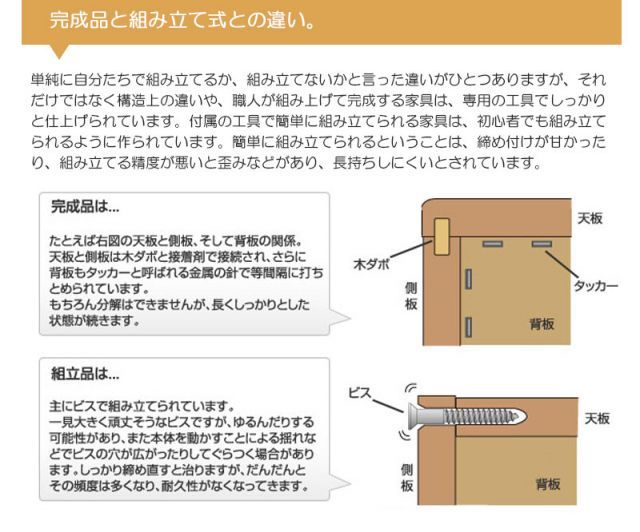 完成品と組み立て式との違い。

単純に自分たちで組み立てるか、組み立てないかと言った違いがひとつありますが、それだけではなく構造上の違いや、職人が組み上げて完成する家具は、専用の工具でしっかりと仕上げられています。付属の工具で簡単に組み立てられる家具は、初心者でも組み立てられるように作られています。簡単に組み立てられるということは、締め付けが甘かったり、組み立てる精度が悪いと歪みなどがあり、長持ちしにくいとされています。

完成品は…

たとえば右図の天板と側板、そして背板の関係。天板と側板は木ダボと接着剤で接続され、さらに背板もタッカーと呼ばれる金属の針で等間隔に打ちとめられています。
もちろん分解はできませんが、長くしっかりとした状態が続きます。

天板
木ダボ
側板
タッカー
背板

組立品は…

主にビスで組み立てられています。
一見大きく頑丈そうなビスですが、ゆるんだりする可能性があり、また本体を動かすことによる揺れなどでビスの穴が広がったりしてぐらつく場合があります。しっかり締め直すと治りますが、だんだんとその頻度は多くなり、耐久性がなくなってきます。

ビス
天板
側板
背板