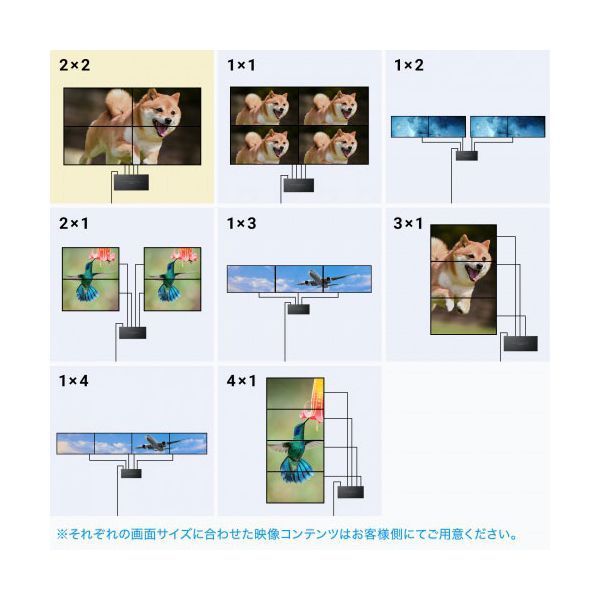 2×2

1×1

1×2

2×1

1×3

3×1

1×4

4×1

※それぞれの画面サイズに合わせた映像コンテンツはお客様側にてご用意ください。